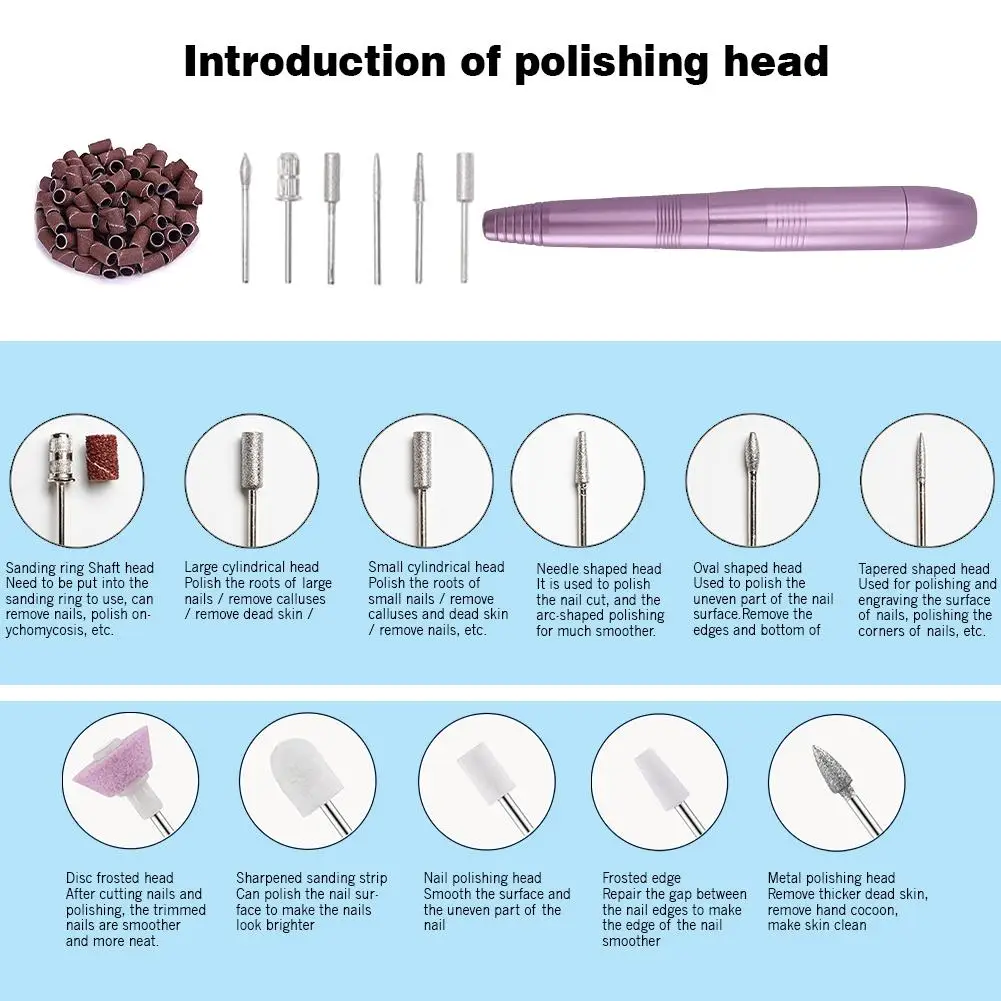 Introduction of polishing head

Sanding ring Shaft head
Need to be put into the sanding ring to use, can remove nails, polish onychomycosis, etc.

Large cylindrical head
Polish the roots of large nails / remove calluses / remove dead skin /

Small cylindrical head
Polish the roots of small nails / remove calluses and dead skin / remove nails, etc.

Needle shaped head
It is used to polish the nail cut, and the arc-shaped polishing for much smoother.

Oval shaped head
Used to polish the uneven part of the nail surface.Remove the edges and bottom of

Tapered shaped head
Used for polishing and engraving the surface of nails, polishing the corners of nails, etc.

Disc frosted head
After cutting nails and polishing, the trimmed nails are smoother and more neat.

Sharpened sanding strip
Can polish the nail surface to make the nails look brighter

Nail polishing head
Smooth the surface and the uneven part of the nail

Frosted edge
Repair the gap between the nail edges to make the edge of the nail smoother

Metal polishing head
Remove thicker dead skin, remove hand cocoon, make skin clean