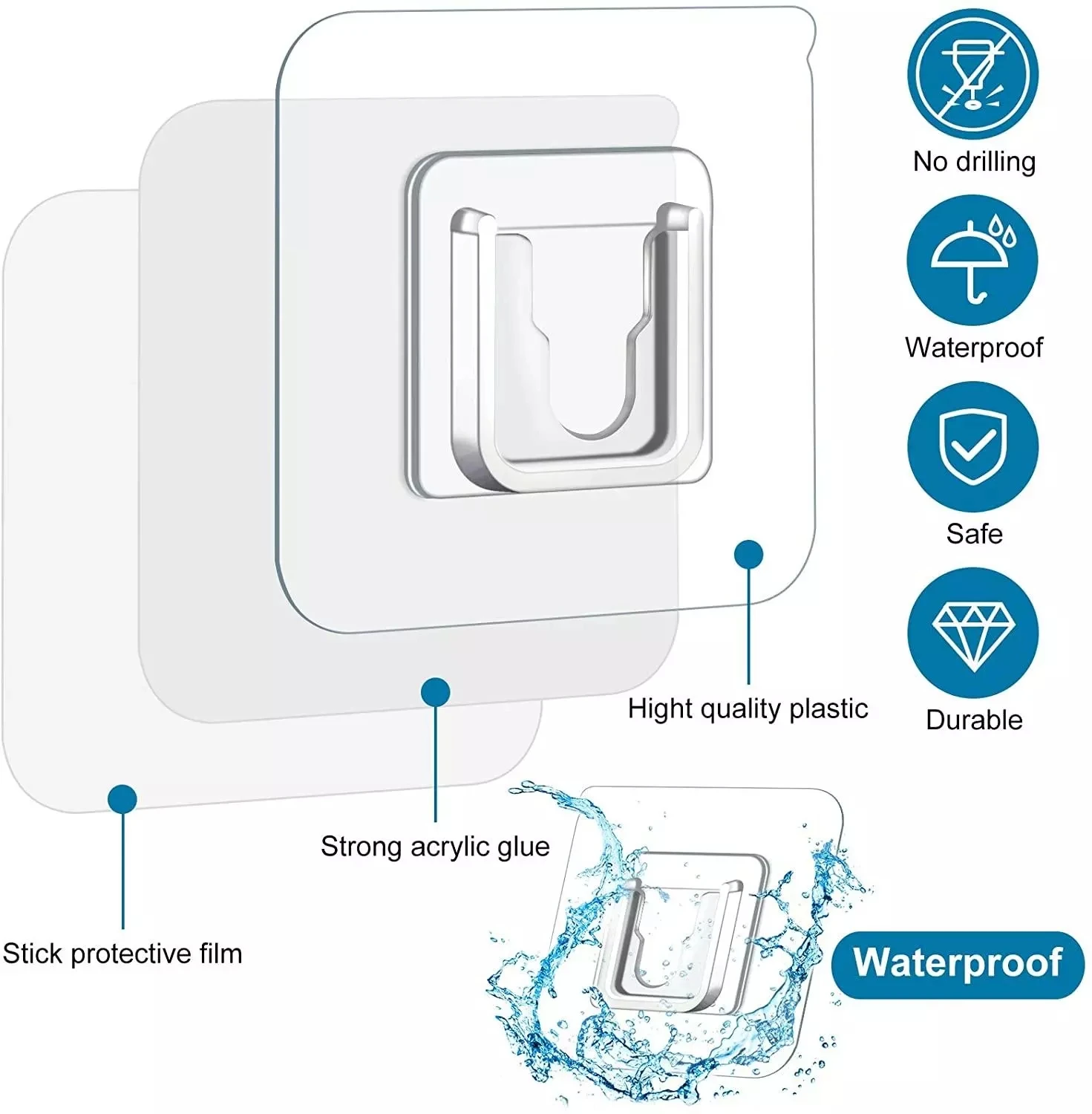 No drilling

Waterproof

Safe

Durable

Hight quality plastic

Strong acrylic glue

Stick protective film

Waterproof