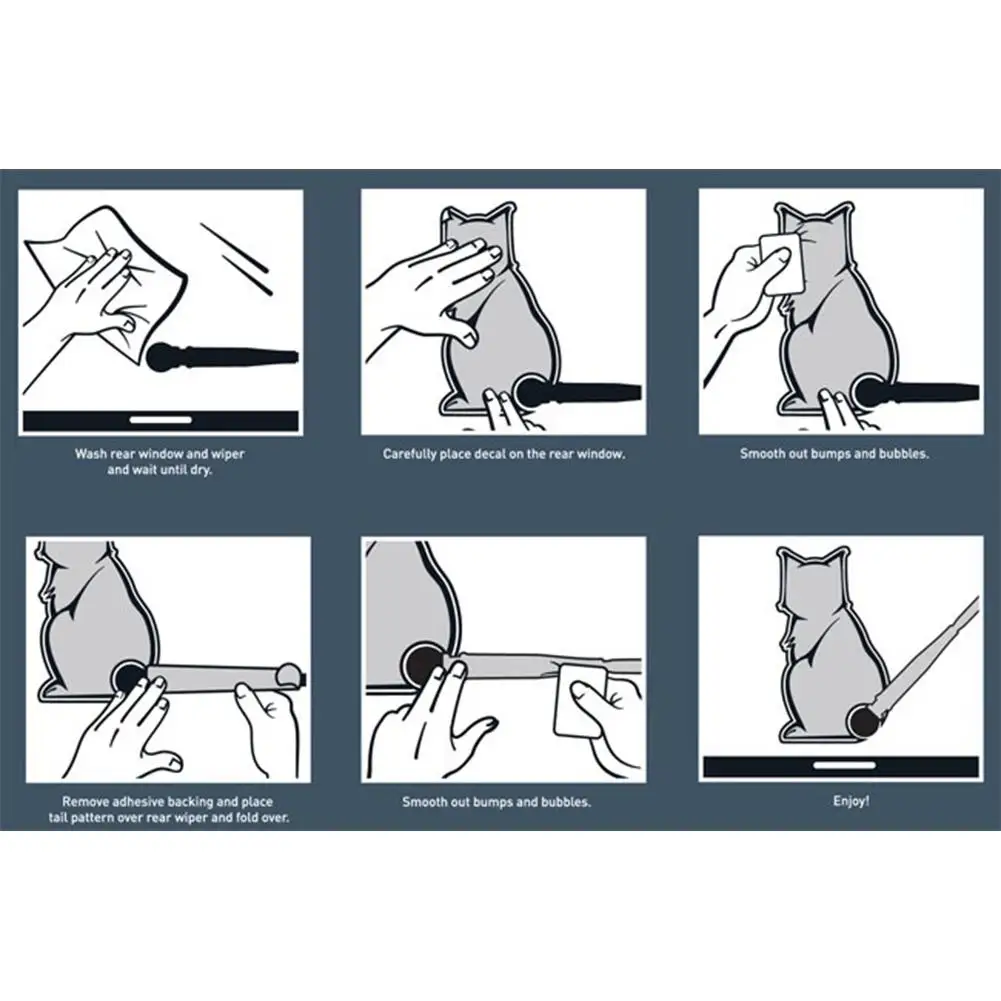 Wash rear window and wiper and wait until dry.

Carefully place decal on the rear window.

Smooth out bumps and bubbles.

Remove adhesive backing and place tail pattern over rear wiper and fold over.

Smooth out bumps and bubbles.

Enjoy!