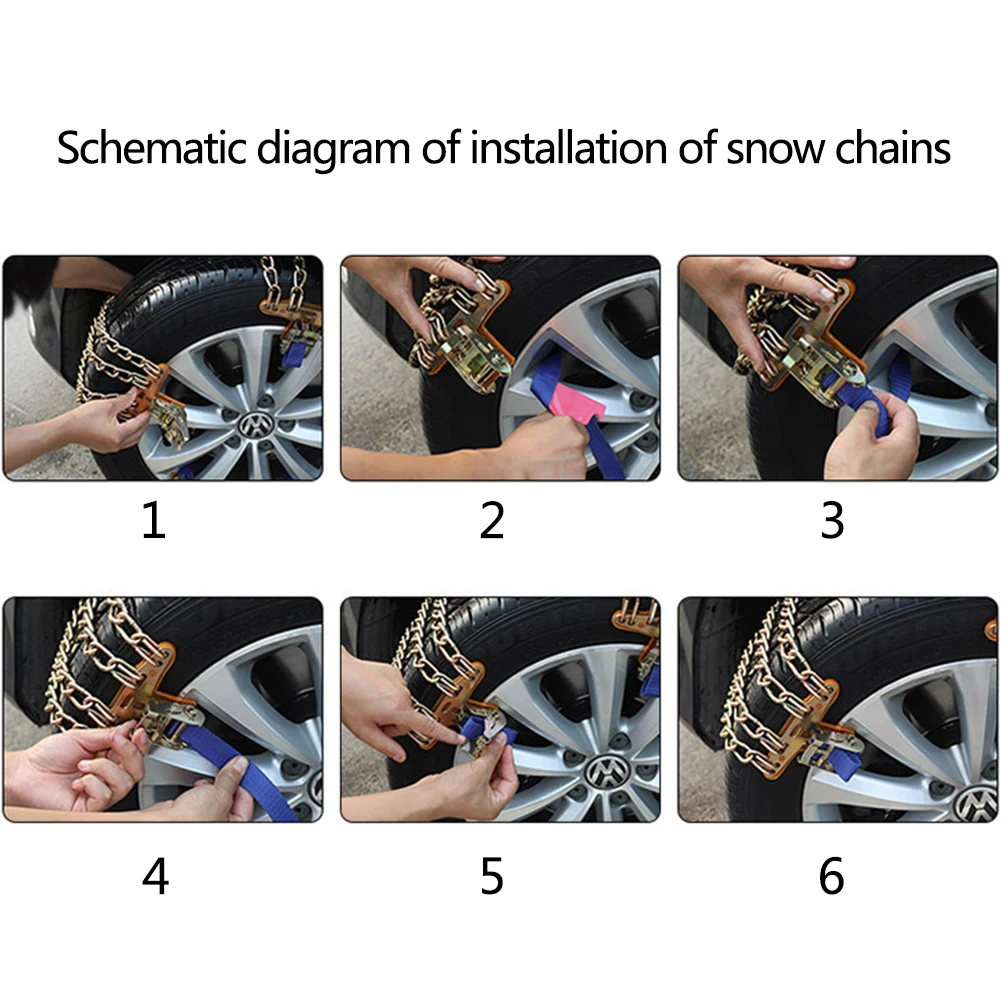 Schematic diagram of installation of snow chains

1

2

3

4

5

6