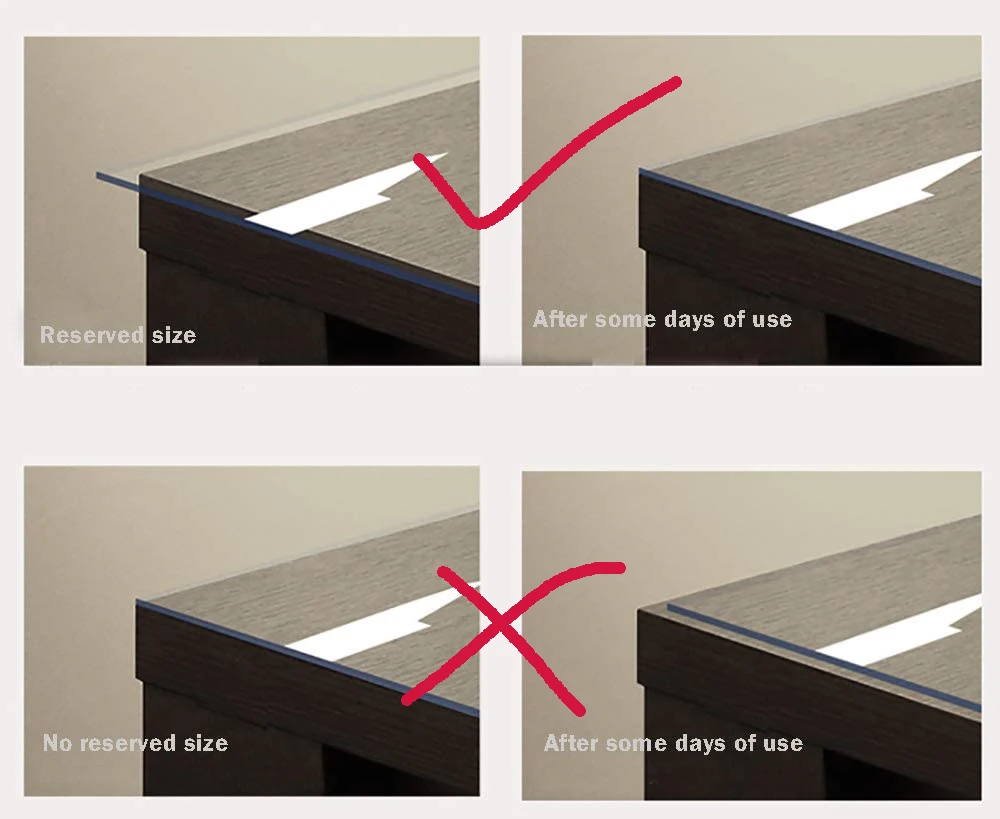 Reserved size

After some days of use

No reserved size

After some days of use