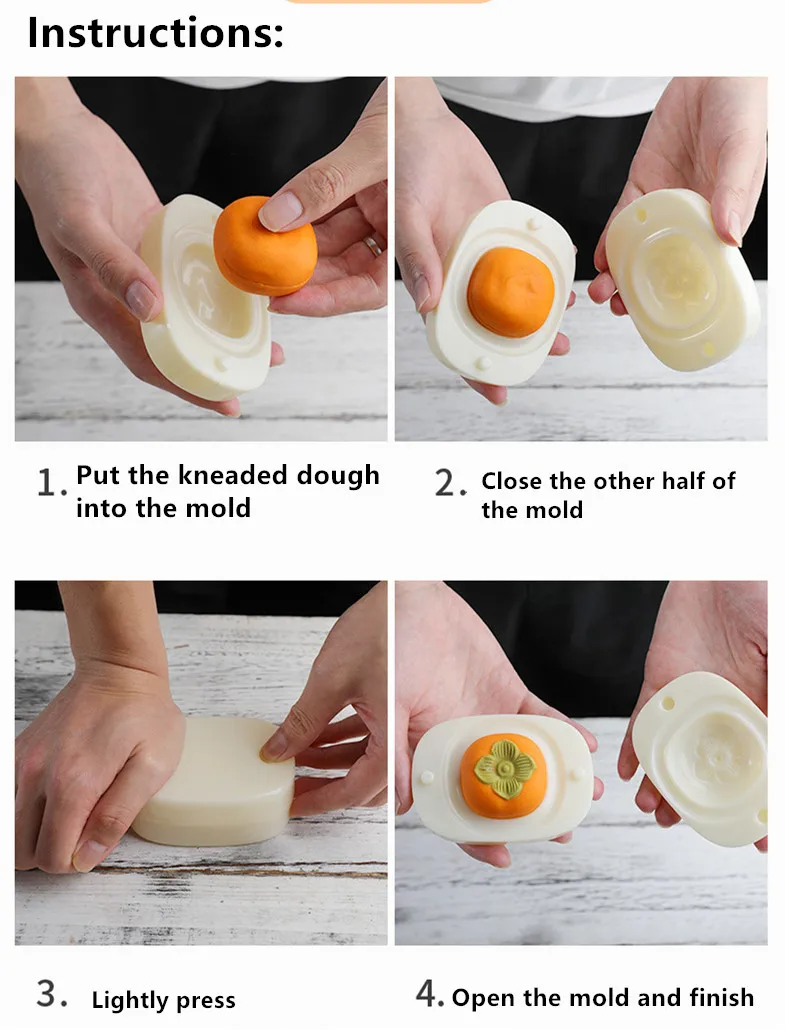 Instructions:

1. Put the kneaded dough into the mold

2. Close the other half of the mold

3. Lightly press

4. Open the mold and finish