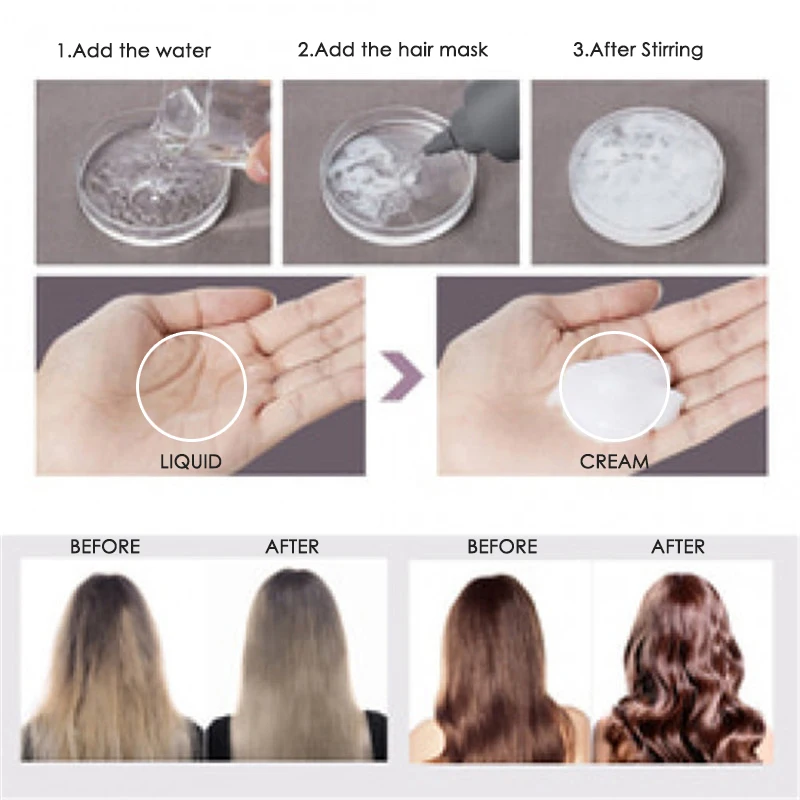 1.Add the water

2.Add the hair mask

3.After Stirring

LIQUID

CREAM

BEFORE

AFTER

BEFORE

AFTER