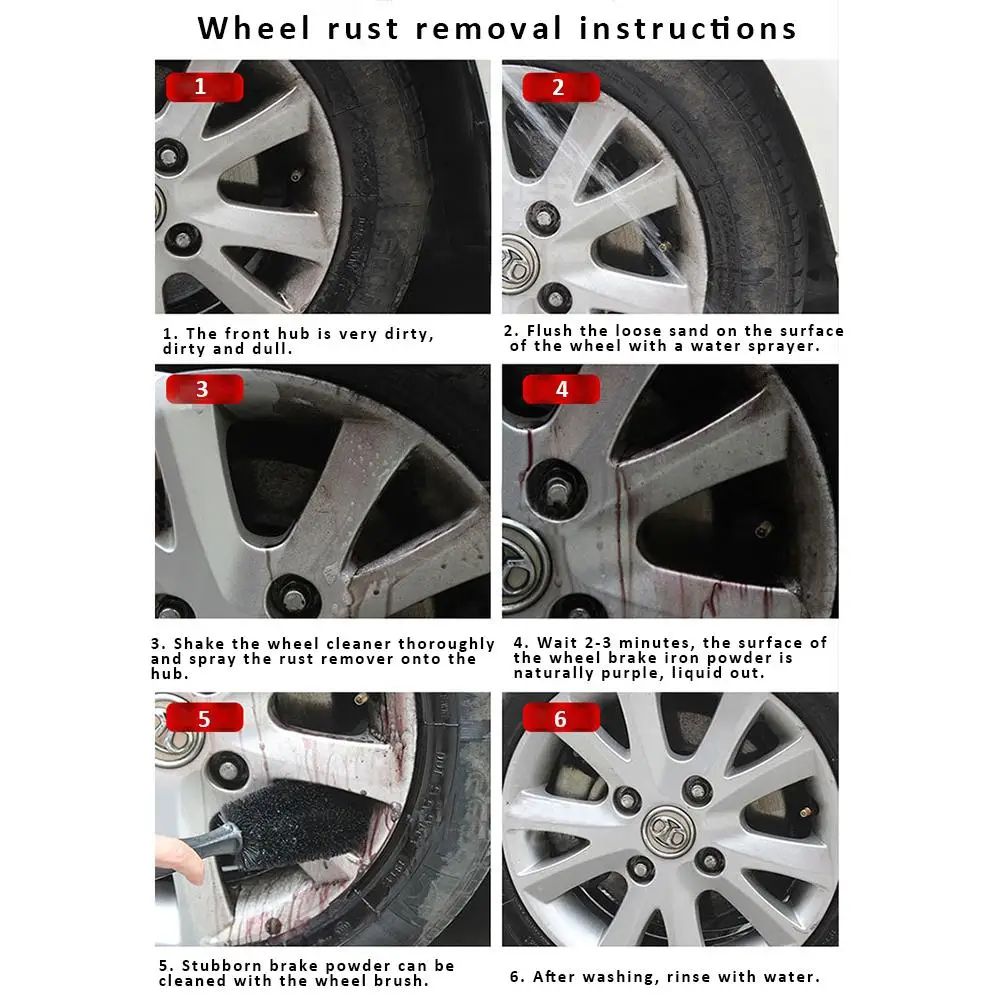 Wheel rust removal instructions

1

1. The front hub is very dirty, dirty and dull.

2

2. Flush the loose sand on the surface of the wheel with a water sprayer.

3

3. Shake the wheel cleaner thoroughly and spray the rust remover onto the hub.

4

4. Wait 2-3 minutes, the surface of the wheel brake iron powder is naturally purple, liquid out.

5

5. Stubborn brake powder can be cleaned with the wheel brush.

6

6. After washing, rinse with water.