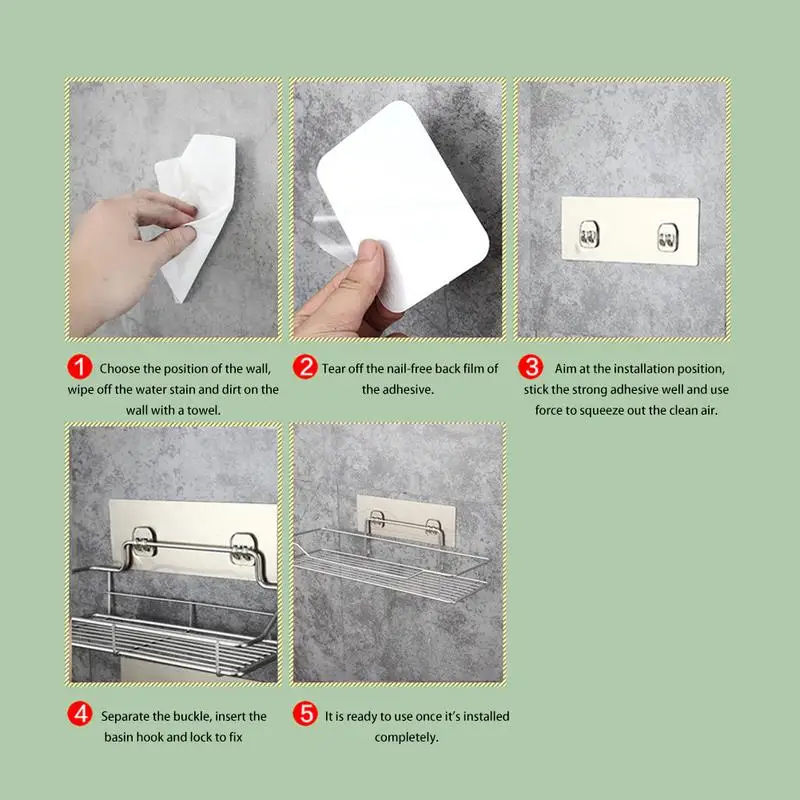 1 Choose the position of the wall, wipe off the water stain and dirt on the wall with a towel.

2 Tear off the nail-free back film of the adhesive.

3 Aim at the installation position, stick the strong adhesive well and use force to squeeze out the clean air.

4 Separate the buckle, insert the basin hook and lock to fix

5 It is ready to use once it's installed completely.