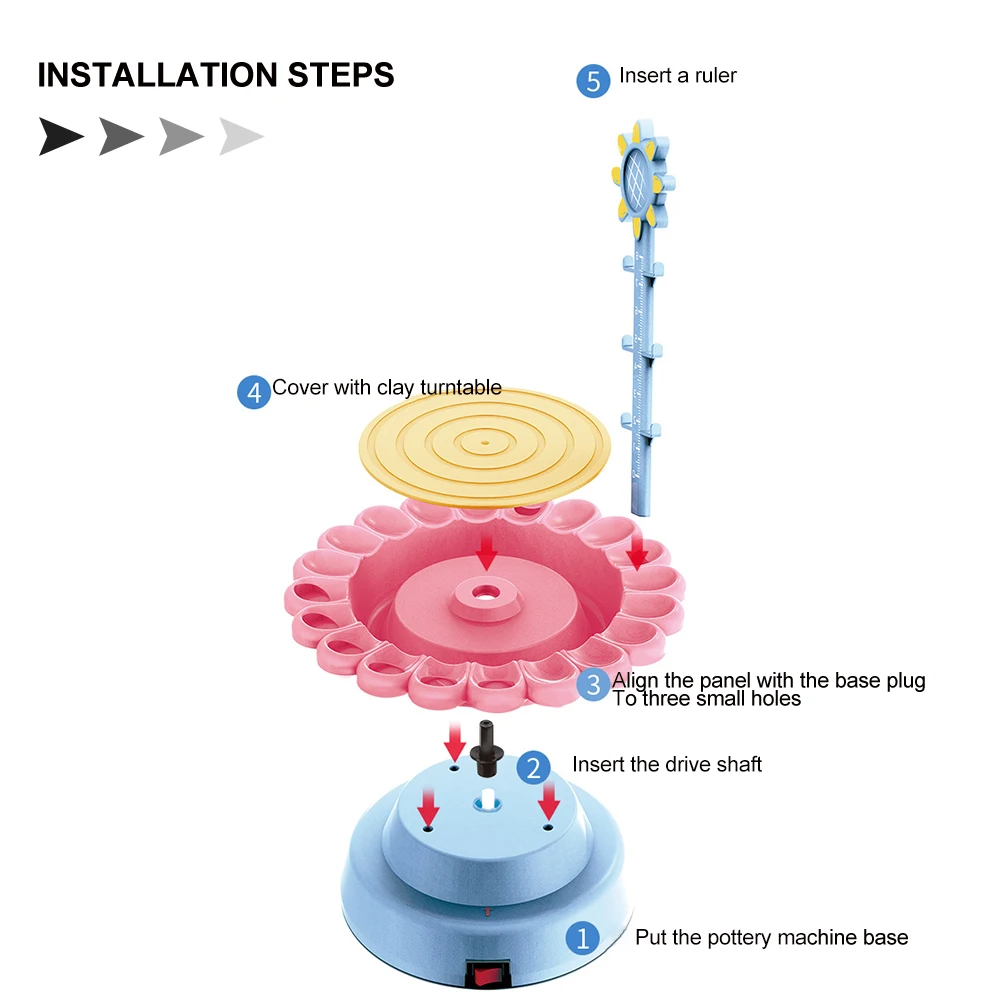 INSTALLATION STEPS

5 Insert a ruler

4 Cover with clay turntable

3 Align the panel with the base plug To three small holes

2 Insert the drive shaft

1 Put the pottery machine base