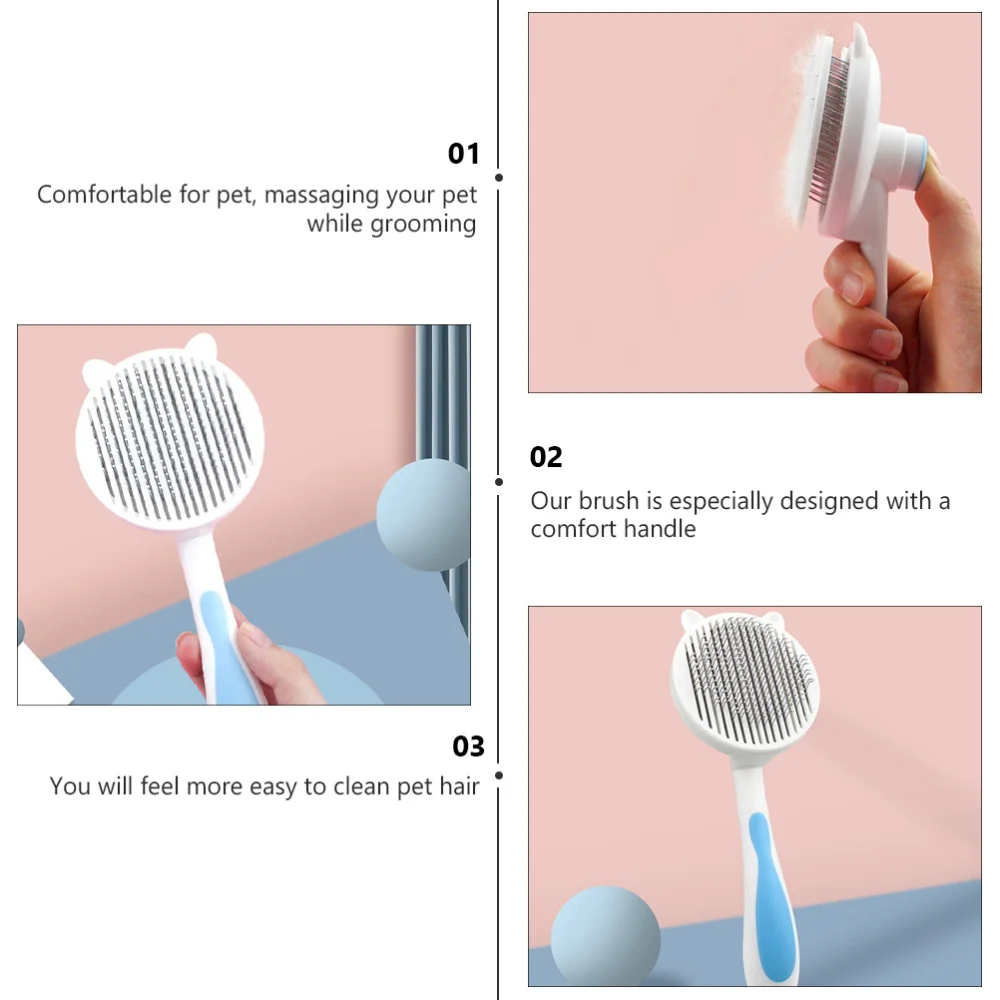 01

Comfortable for pet, massaging your pet while grooming

02

Our brush is especially designed with a comfort handle

03

You will feel more easy to clean pet hair