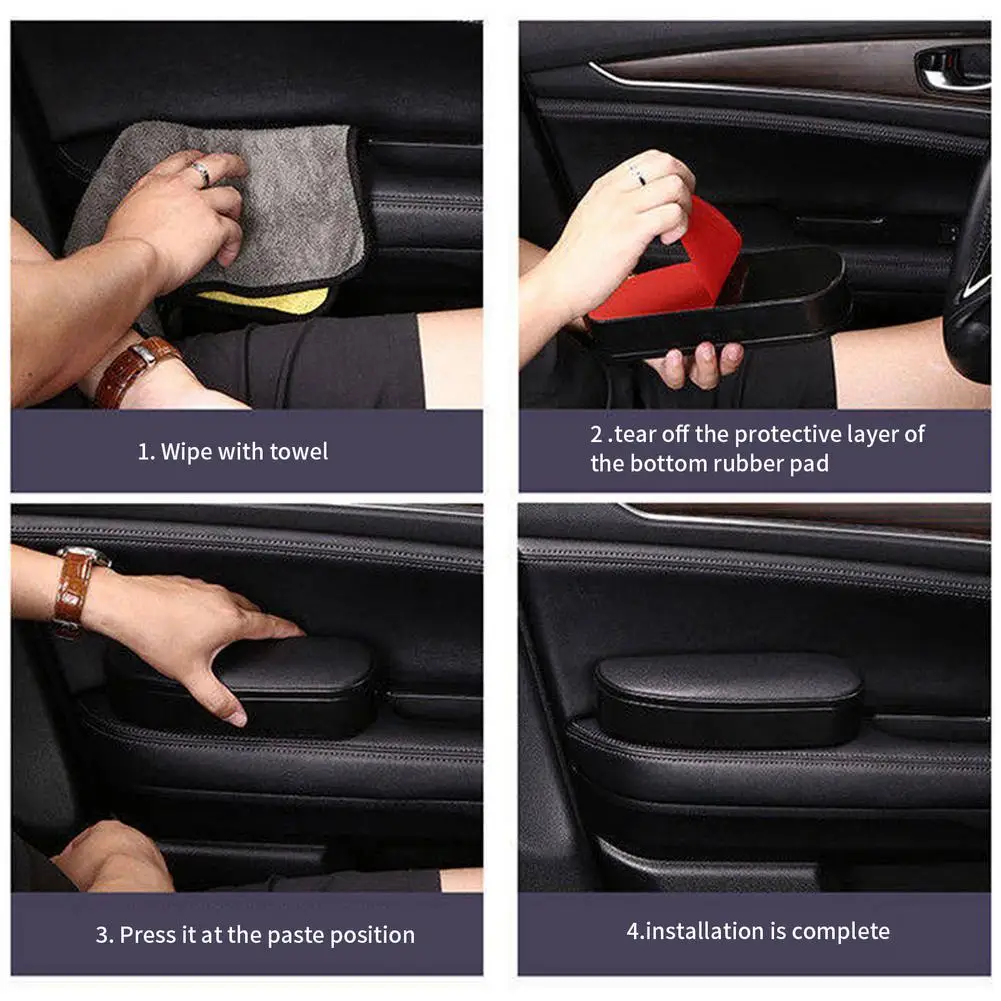 1. Wipe with towel

2 .tear off the protective layer of the bottom rubber pad

3. Press it at the paste position

4.installation is complete