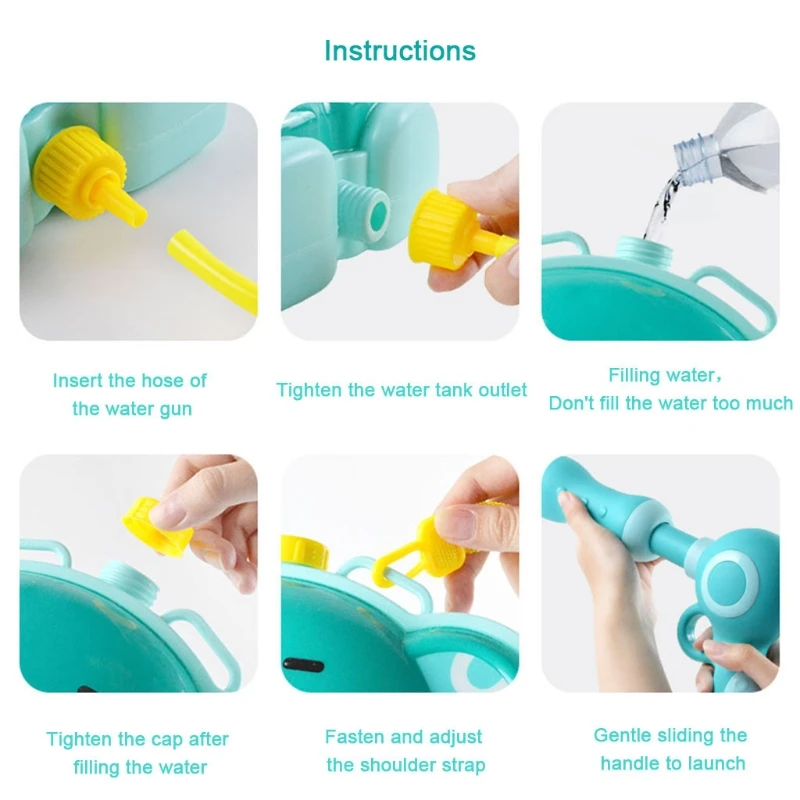 Instructions

Insert the hose of the water gun

Tighten the water tank outlet

Filling water, Don't fill the water too much

Tighten the cap after filling the water

Fasten and adjust the shoulder strap

Gentle sliding the handle to launch