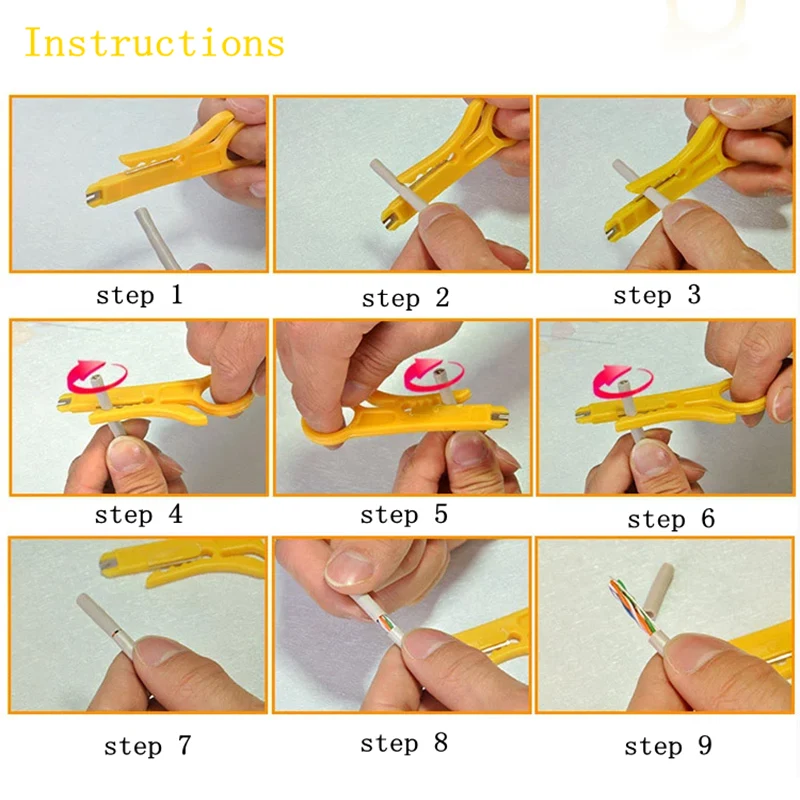 Instructions

step 1

step 2

step 3

step 4

step 5

step 6

step 7

step 8

step 9