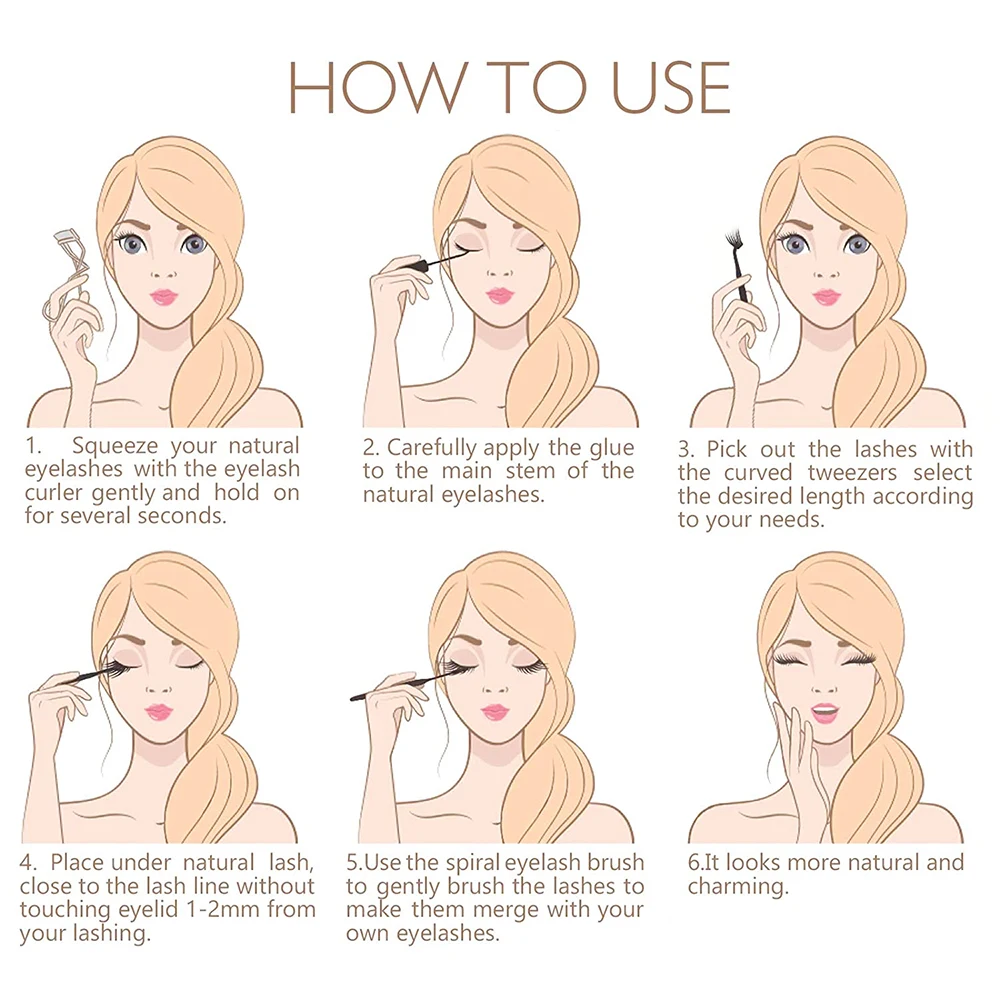 HOW TO USE

1. Squeeze your natural eyelashes with the eyelash curler gently and hold on for several seconds.

2. Carefully apply the glue to the main stem of the natural eyelashes.

3. Pick out the lashes with the curved tweezers select the desired length according to your needs.

4. Place under natural lash, close to the lash line without touching eyelid 1-2mm from your lashing.

5.Use the spiral eyelash brush to gently brush the lashes to make them merge with your own eyelashes.

6.It looks more natural and charming.