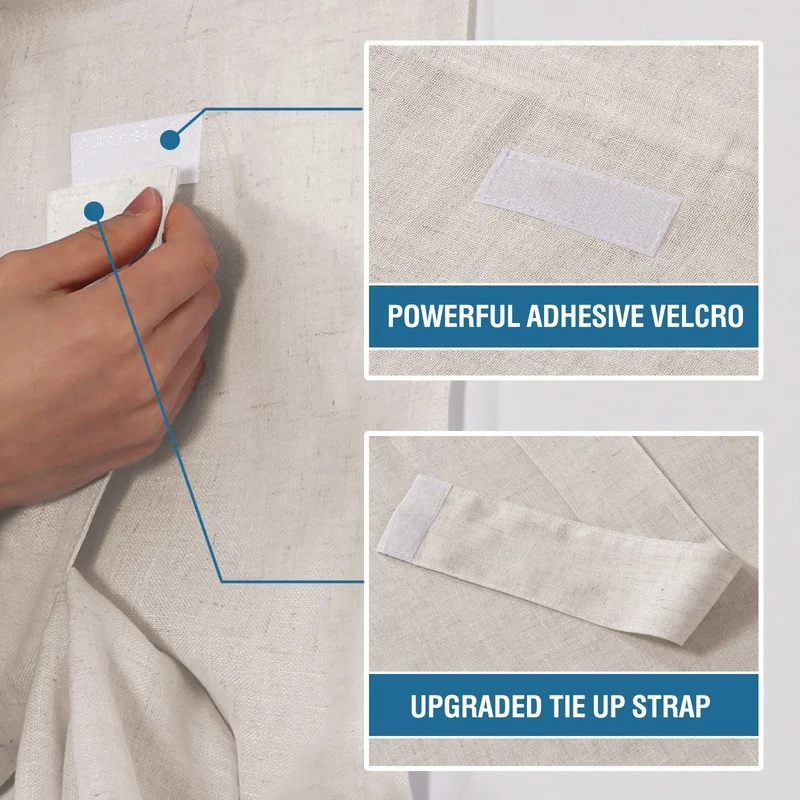 POWERFUL ADHESIVE VELCRO

UPGRADED TIE UP STRAP