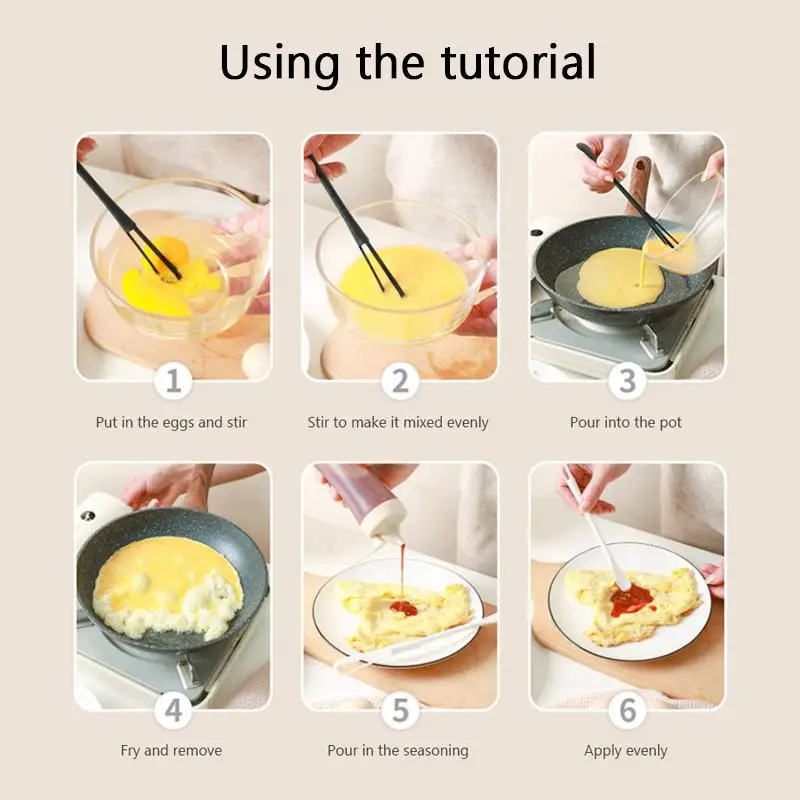 Using the tutorial

1
Put in the eggs and stir

2
Stir to make it mixed evenly

3
Pour into the pot

4
Fry and remove

5
Pour in the seasoning

6
Apply evenly