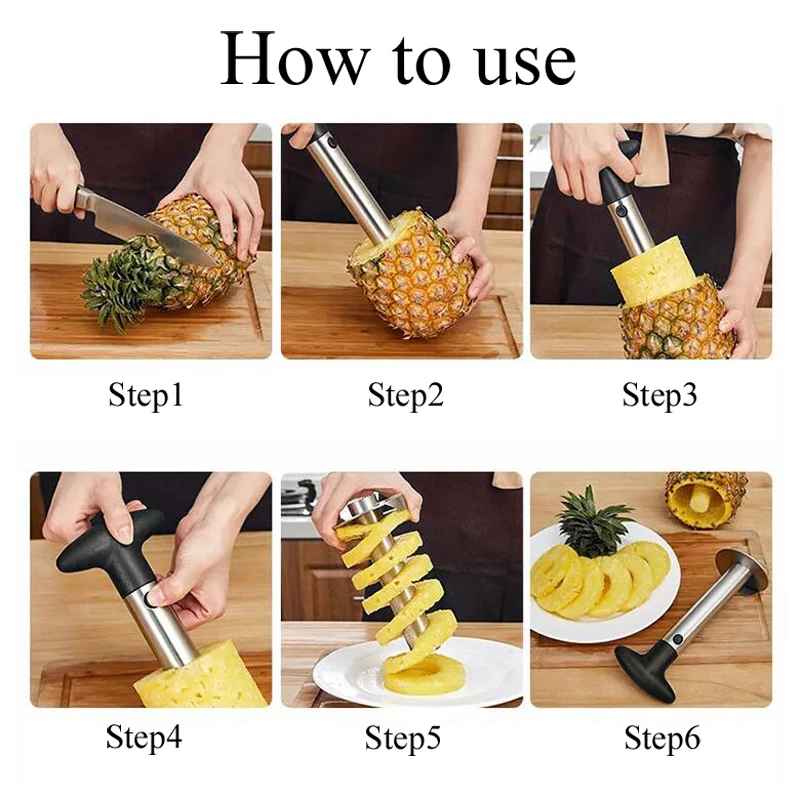 How to use

Step1

Step2

Step3

Step4

Step5

Step6