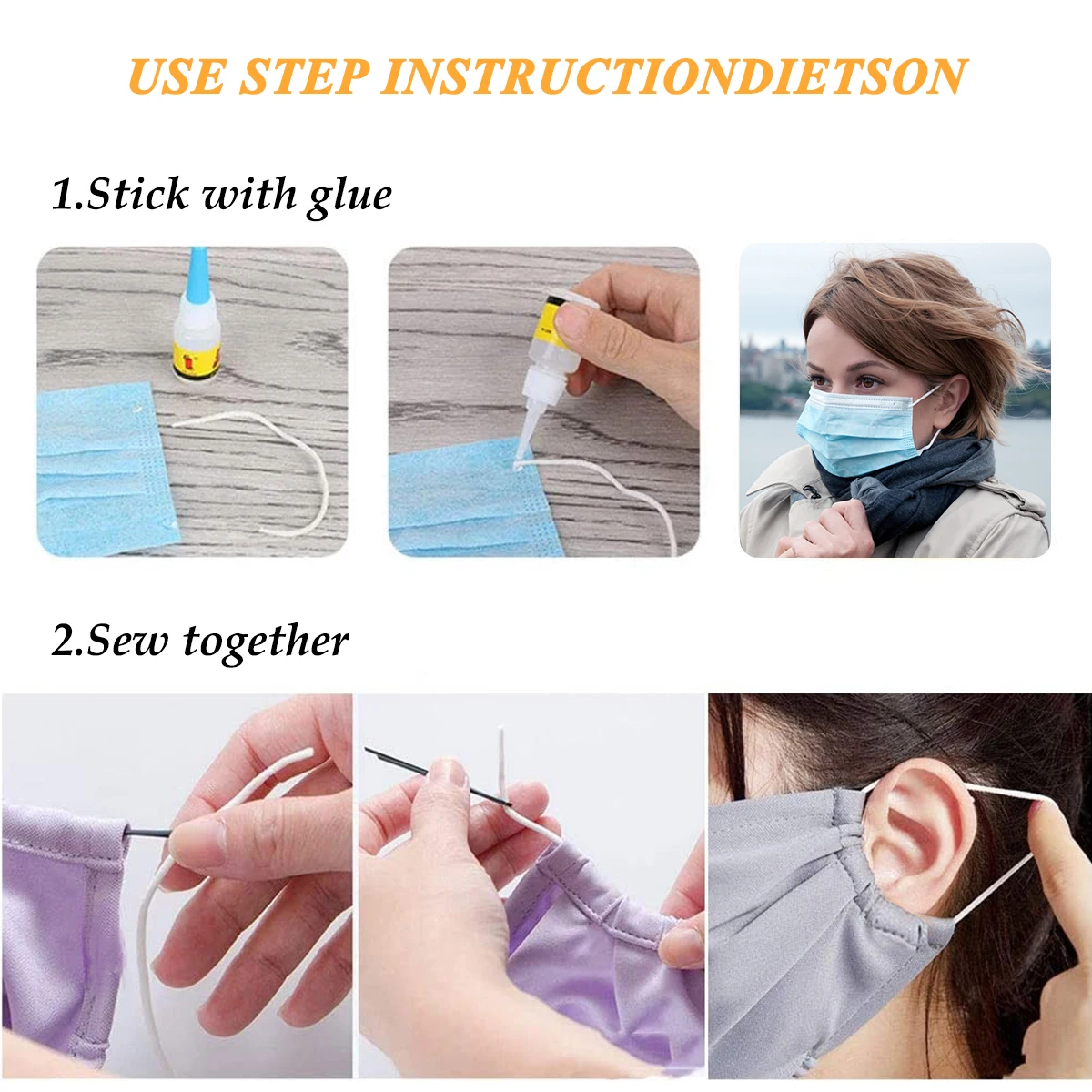 USE STEP INSTRUCTIONDIETSON

1.Stick with glue

2.Sew together