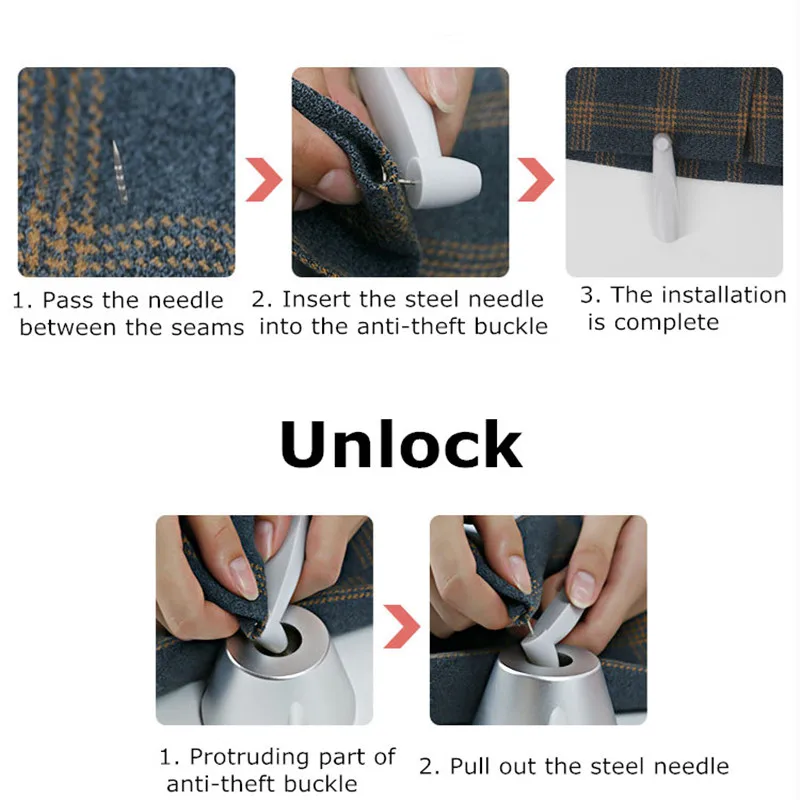 1. Pass the needle between the seams

2. Insert the steel needle into the anti-theft buckle

3. The installation is complete

Unlock

1. Protruding part of anti-theft buckle

2. Pull out the steel needle