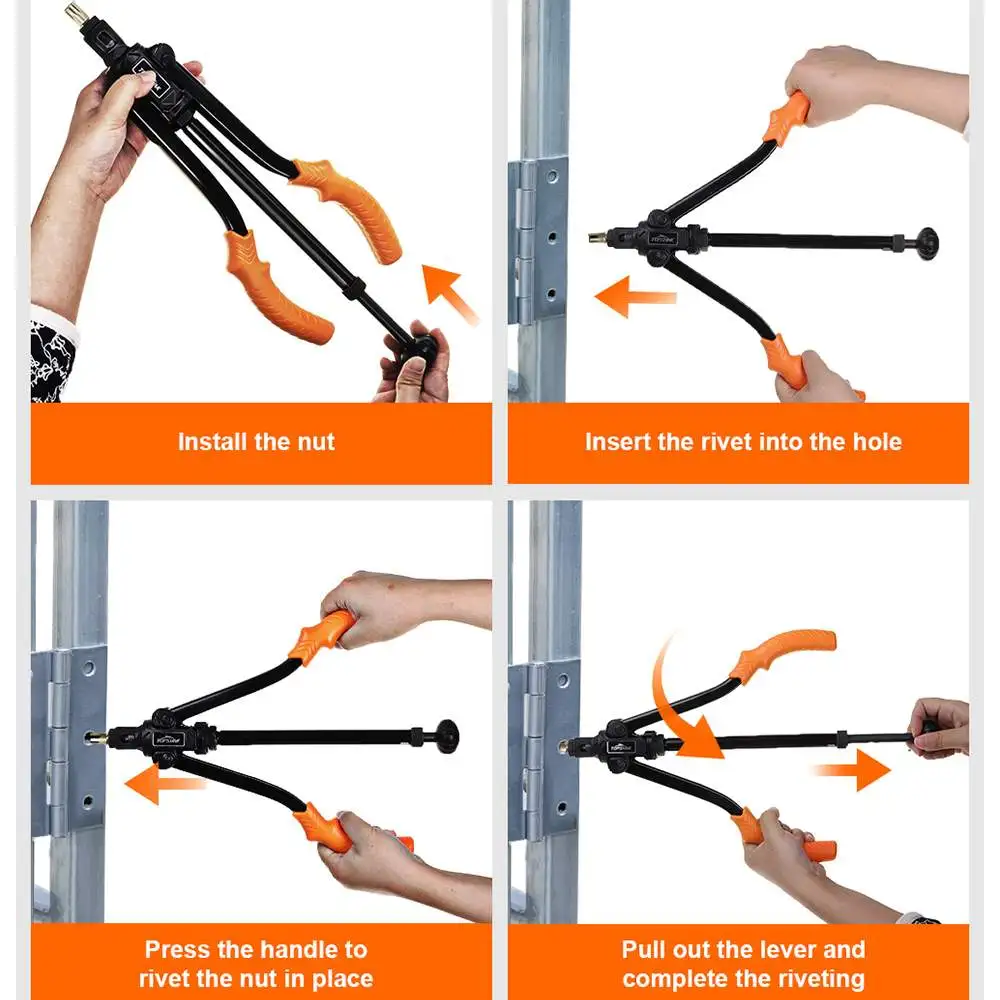 Install the nut

Insert the rivet into the hole

Press the handle to rivet the nut in place

Pull out the lever and complete the riveting