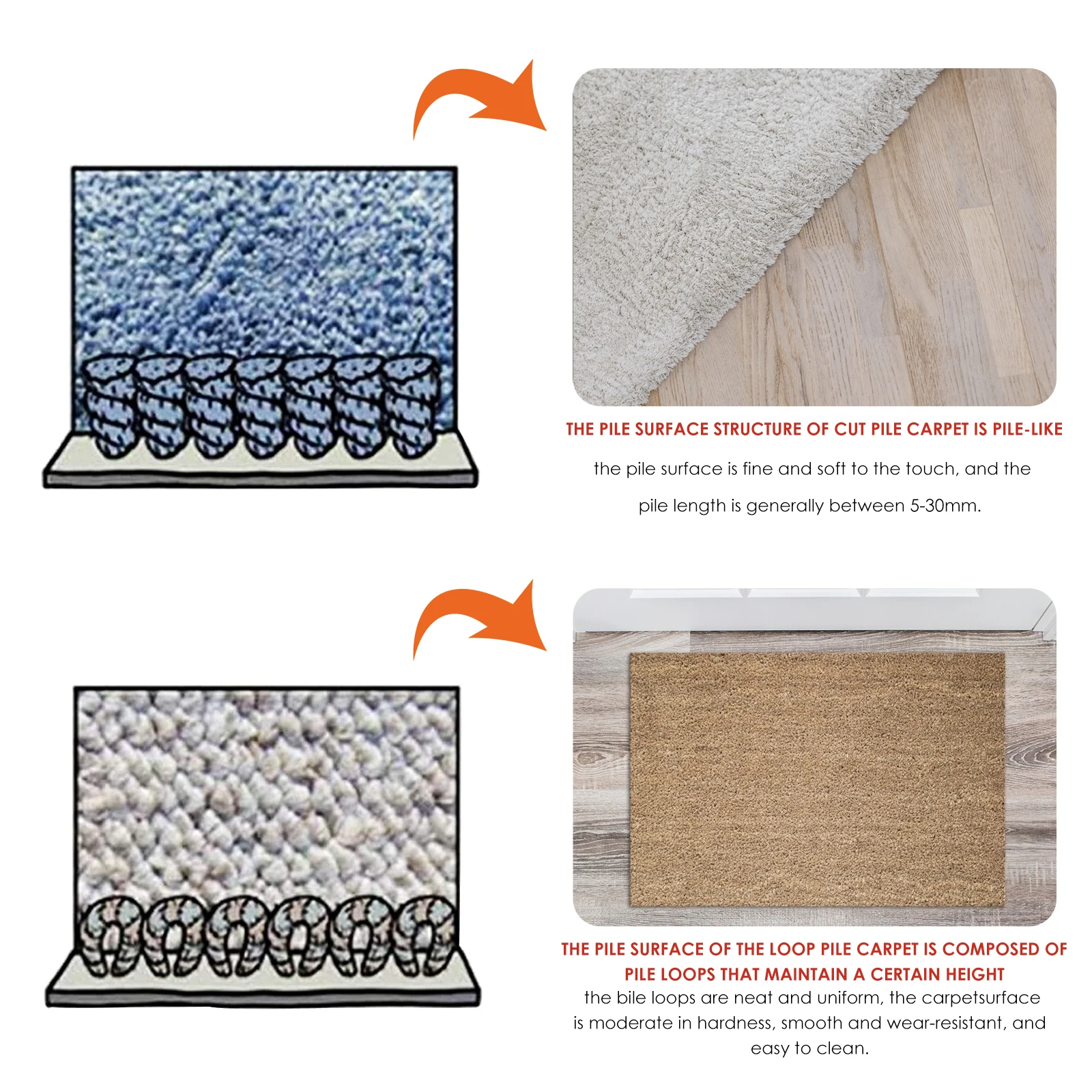 THE PILE SURFACE STRUCTURE OF CUT PILE CARPET IS PILE-LIKE

the pile surface is fine and soft to the touch, and the pile length is generally between 5-30mm.

THE PILE SURFACE OF THE LOOP PILE CARPET IS COMPOSED OF PILE LOOPS THAT MAINTAIN A CERTAIN HEIGHT

the bile loops are neat and uniform, the carpetsurface is moderate in hardness, smooth and wear-resistant, and easy to clean.