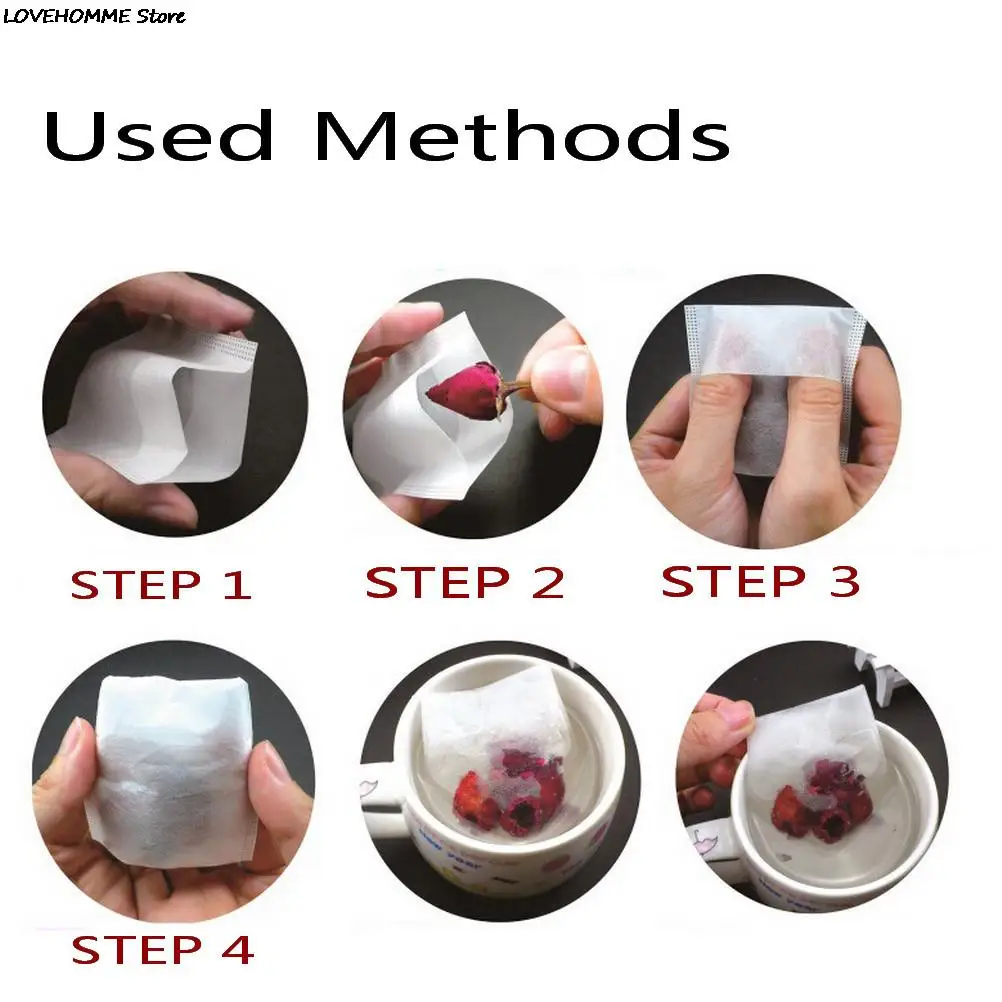 LOVEHOMME Store

Used Methods

STEP 1

STEP 2

STEP 3

STEP 4