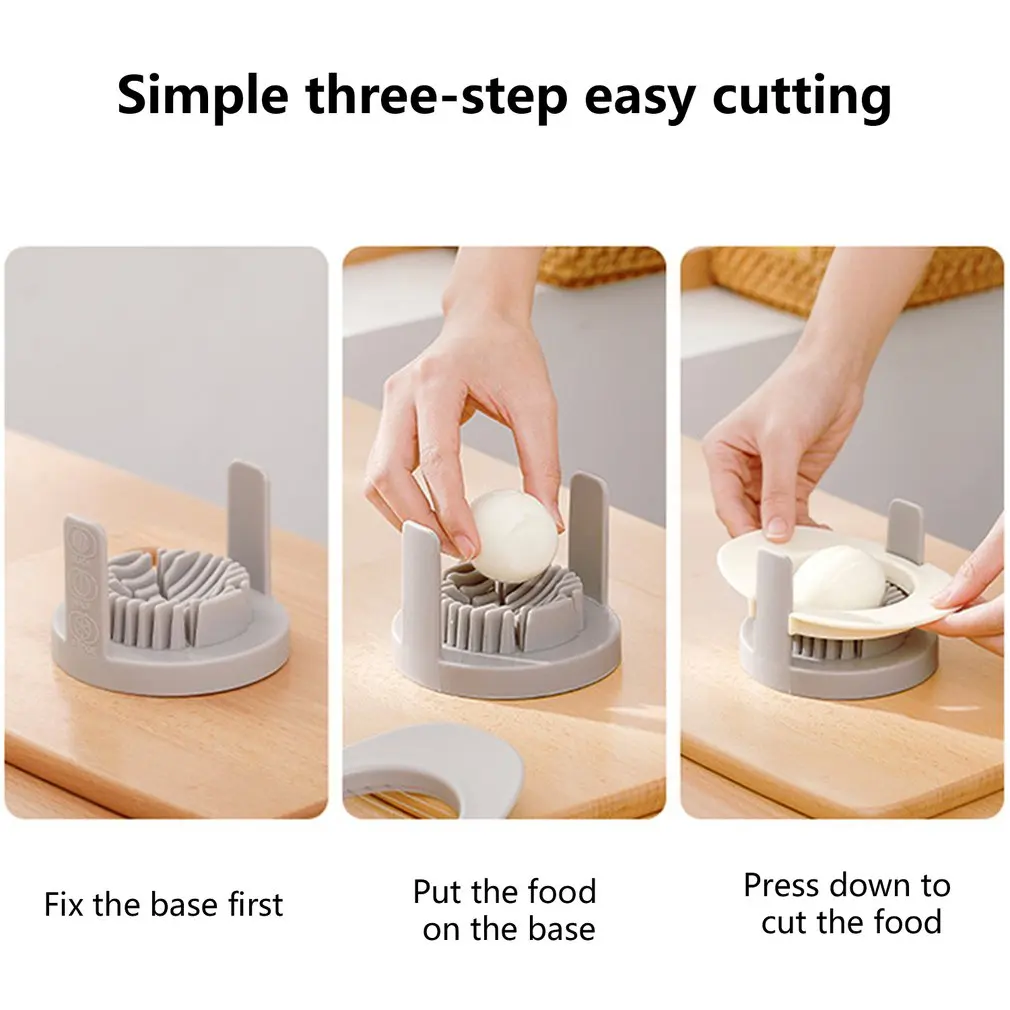 Simple three-step easy cutting

Fix the base first

Put the food on the base

Press down to cut the food