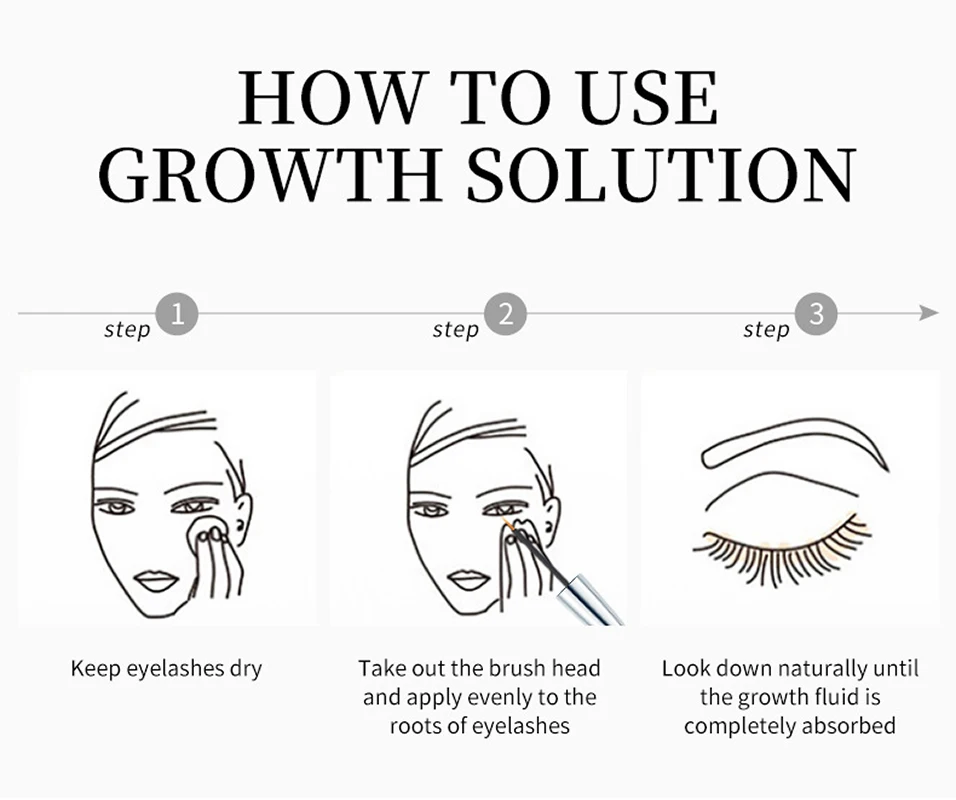 HOW TO USE
GROWTH SOLUTION

step 1

step 2

step 3

Keep eyelashes dry

Take out the brush head and apply evenly to the roots of eyelashes

Look down naturally until the growth fluid is completely absorbed