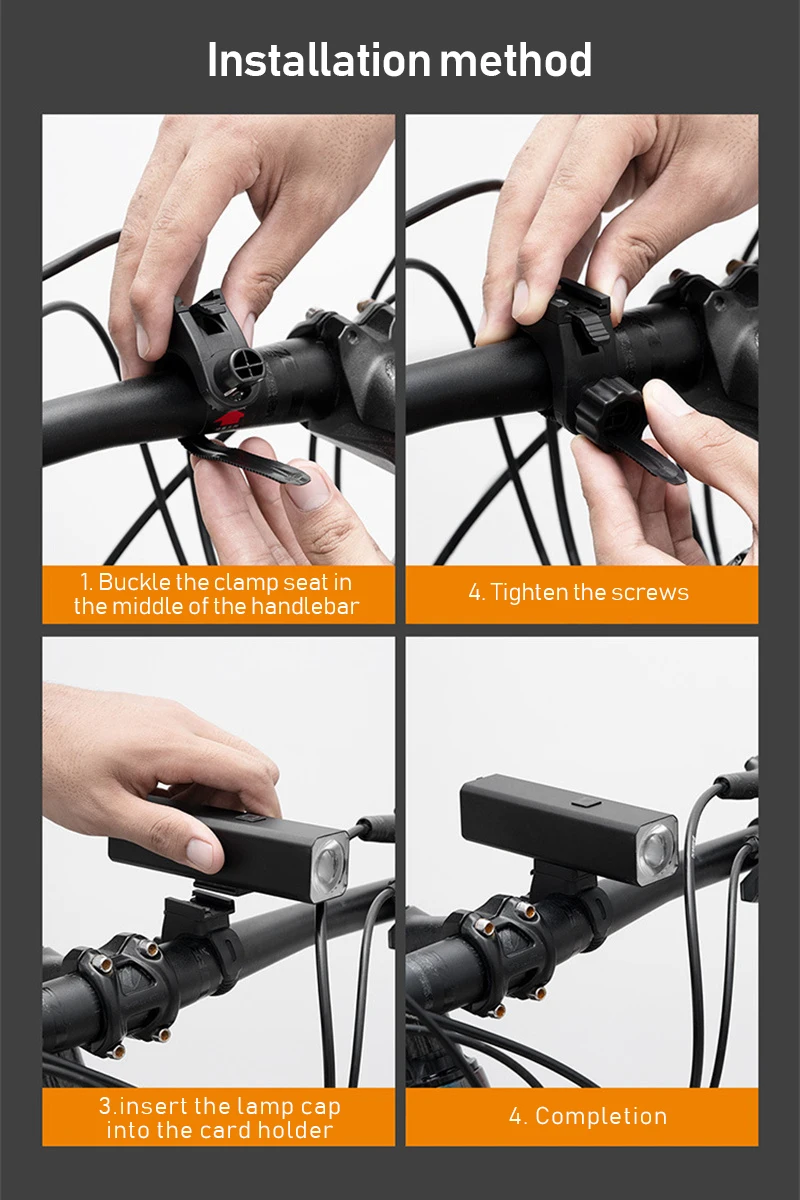 Installation method

1. Buckle the clamp seat in the middle of the handlebar

4. Tighten the screws

3.insert the lamp cap into the card holder

4. Completion