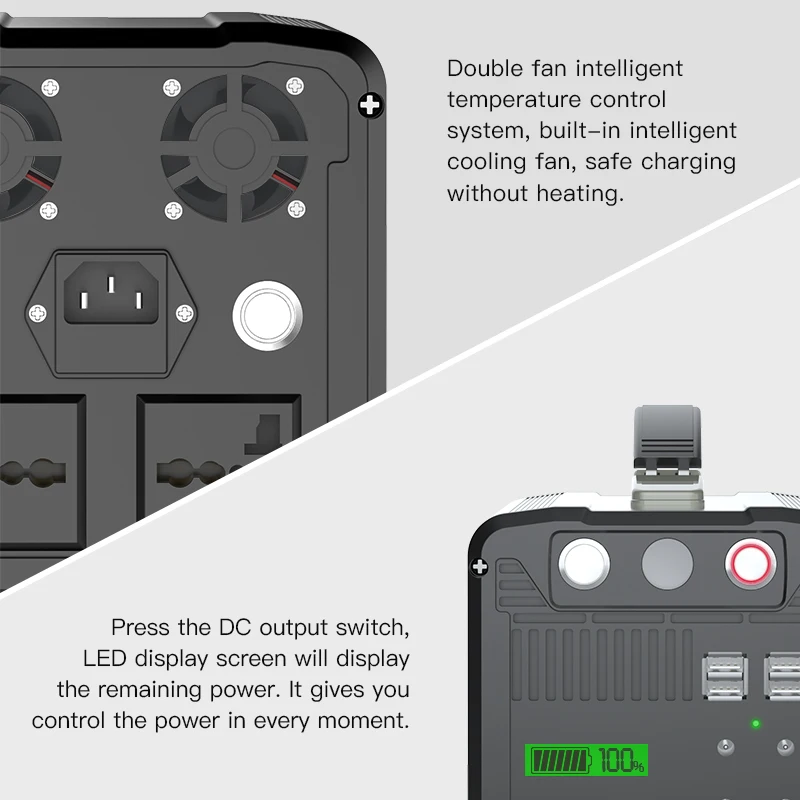 Double fan intelligent temperature control system, built-in intelligent cooling fan, safe charging without heating.

Press the DC output switch, LED display screen will display the remaining power. It gives you control the power in every moment.

100%