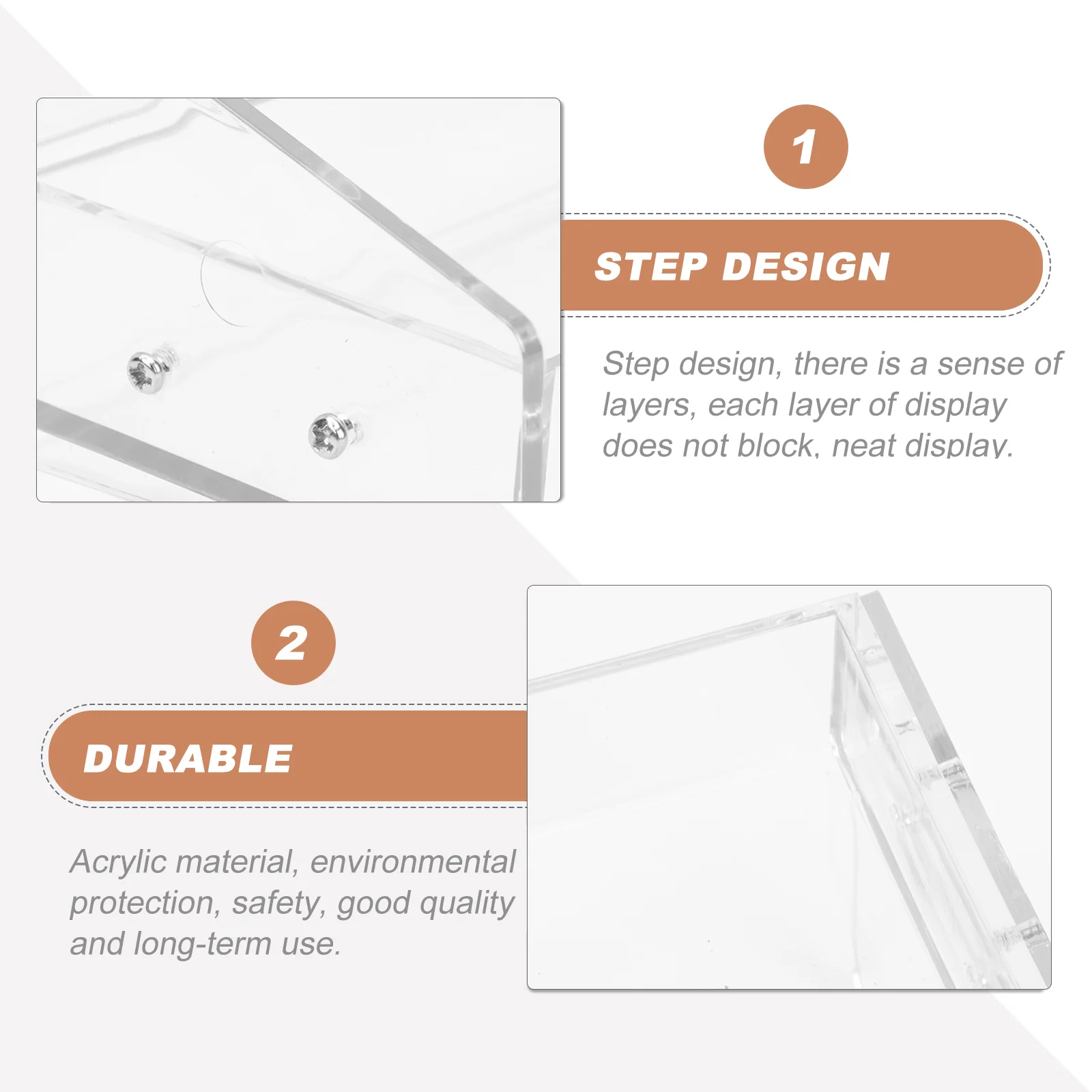 1

STEP DESIGN

Step design, there is a sense of layers, each layer of display does not block, neat display.

2

DURABLE

Acrylic material, environmental protection, safety, good quality and long-term use.