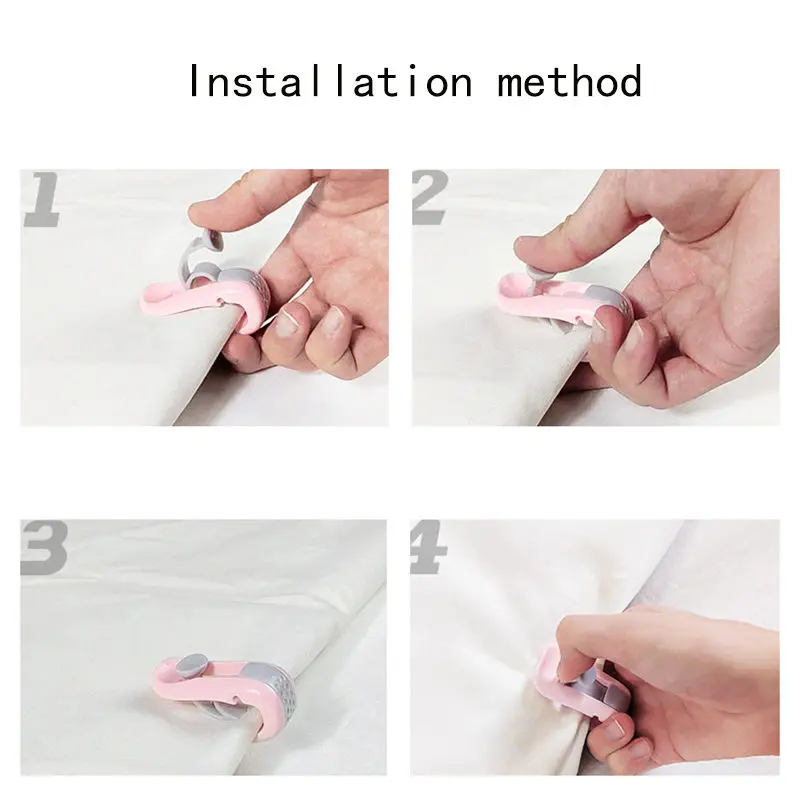 Installation method

1

2

3

4