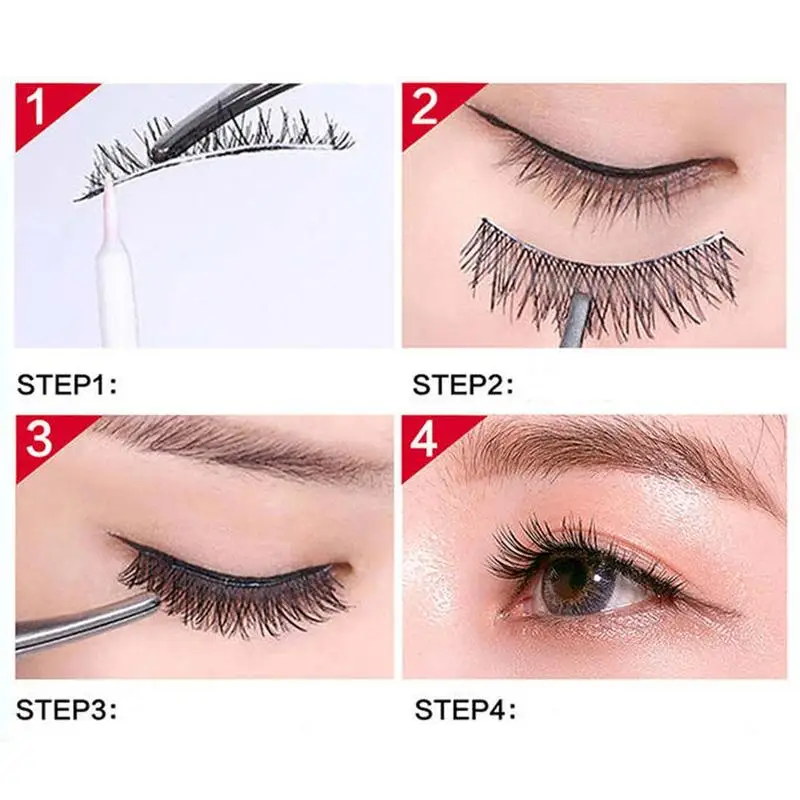 1

STEP1:

2

STEP2:

3

STEP3:

4

STEP4: