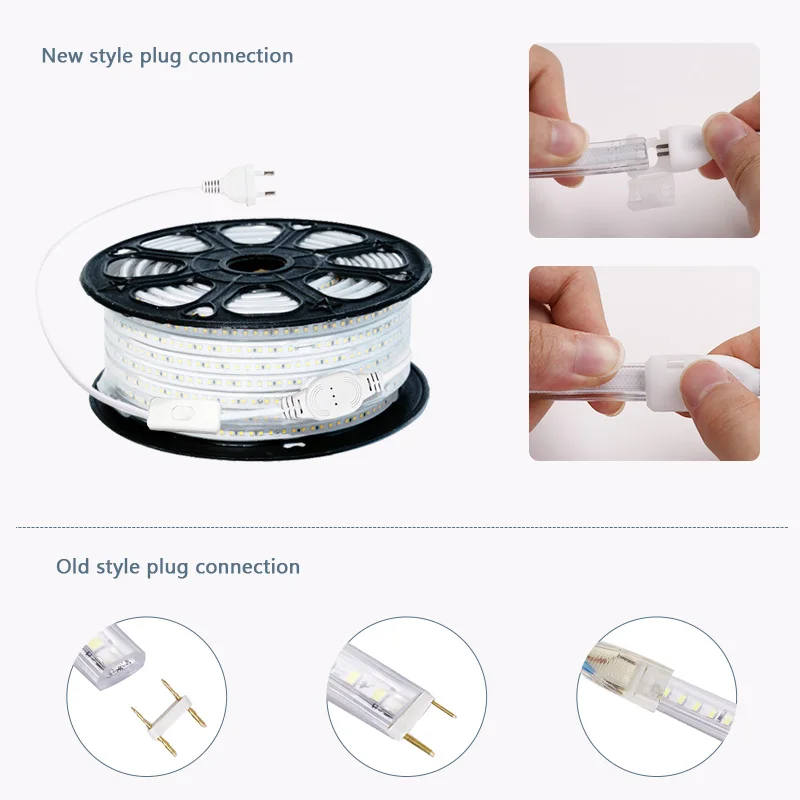 New style plug connection

Old style plug connection