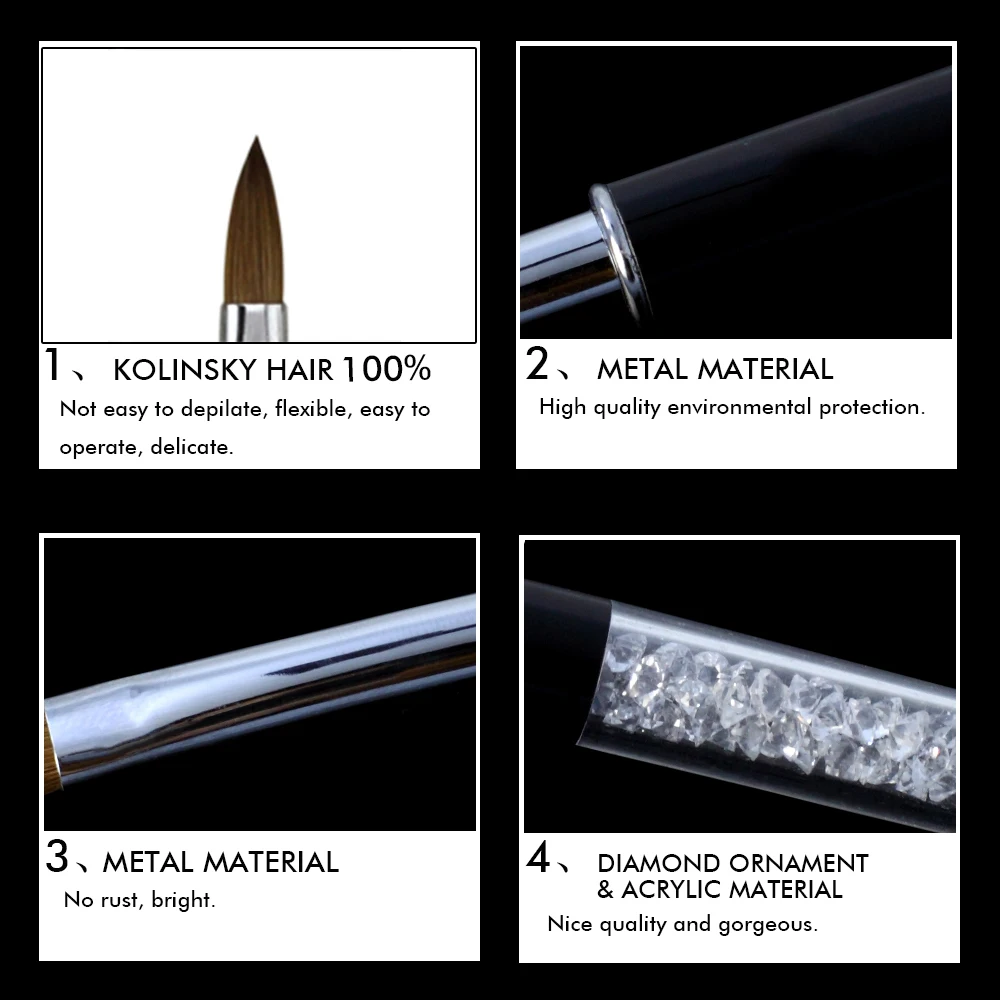 1、 KOLINSKY HAIR 100%
Not easy to depilate, flexible, easy to operate, delicate.

2、 METAL MATERIAL
High quality environmental protection.

3、METAL MATERIAL
No rust, bright.

4、 DIAMOND ORNAMENT & ACRYLIC MATERIAL
Nice quality and gorgeous.