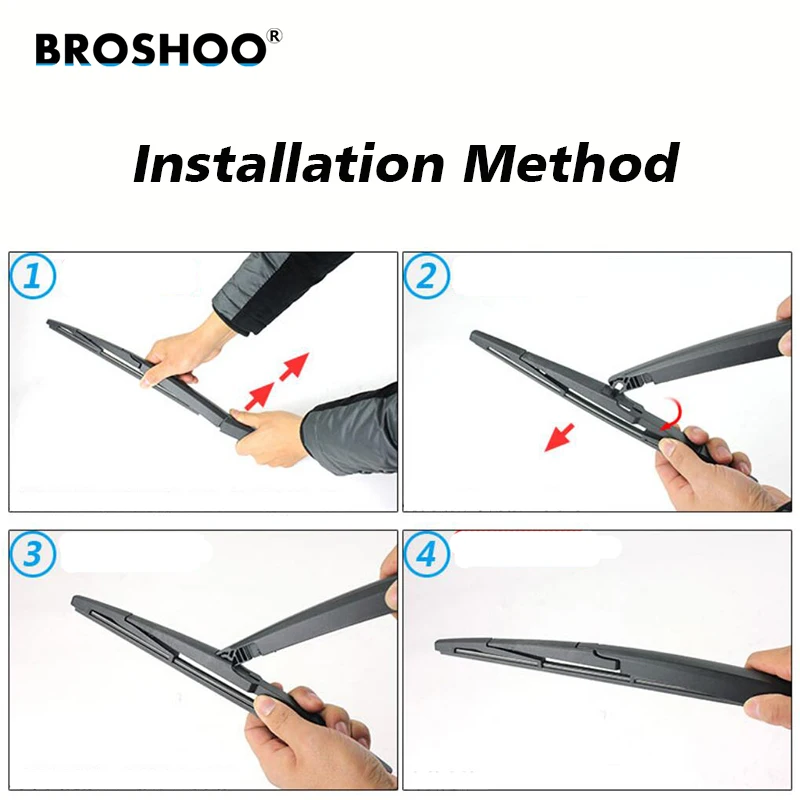 BROSHOO®

Installation Method

1

2

3

4