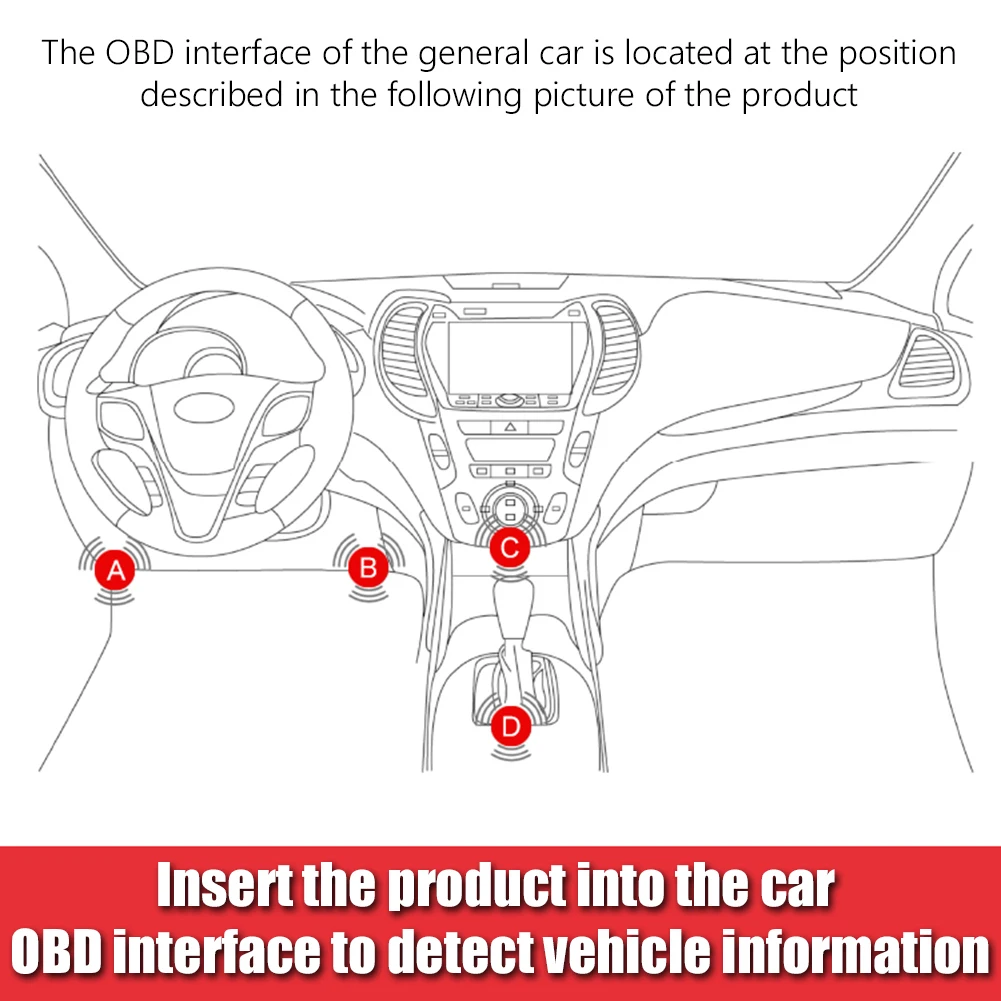 The OBD interface of the general car is located at the position described in the following picture of the product

A

B

C

D

Insert the product into the car OBD interface to detect vehicle information