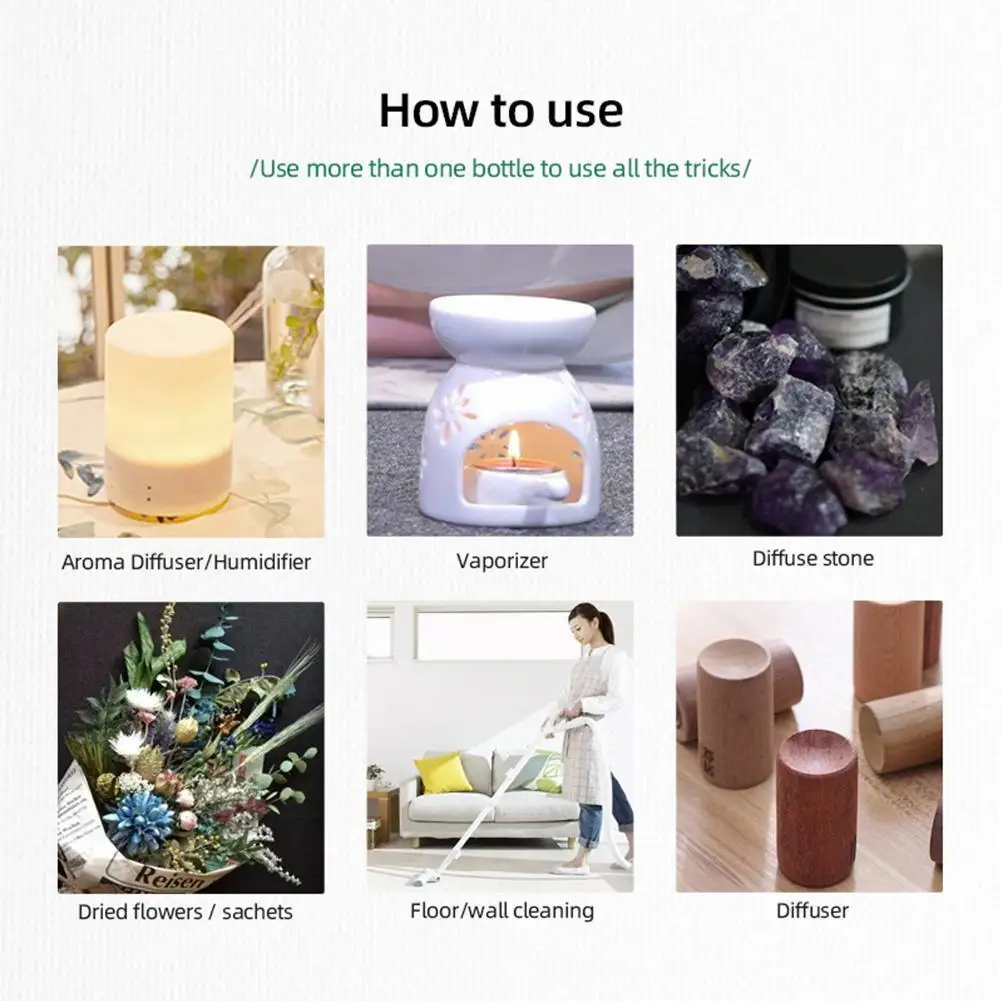 How to use

/Use more than one bottle to use all the tricks/

Aroma Diffuser/Humidifier

Vaporizer

Diffuse stone

Reisen

Dried flowers / sachets

Floor/wall cleaning

Diffuser