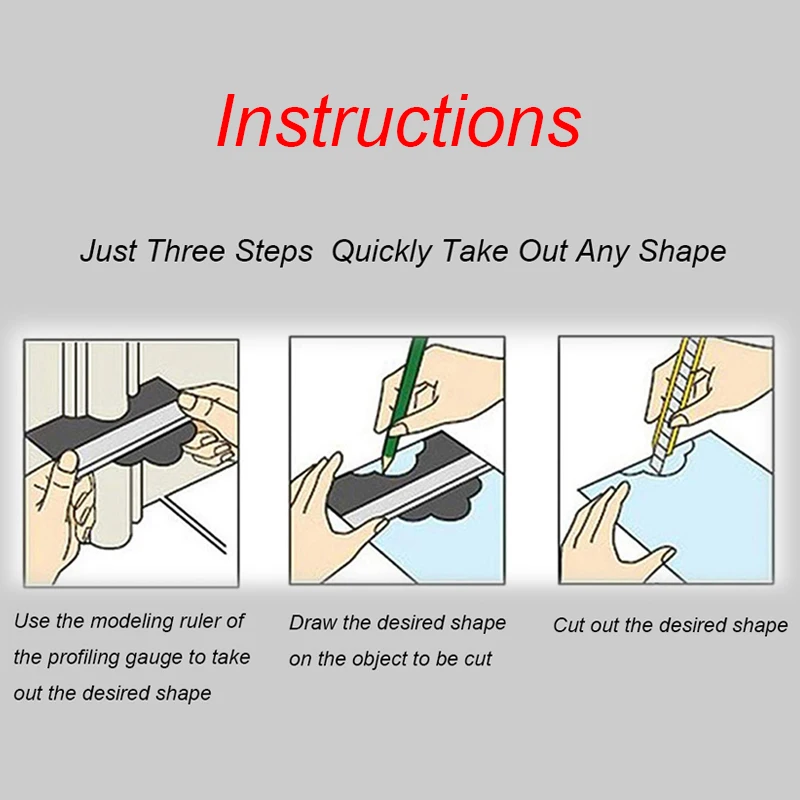 Instructions

Just Three Steps  Quickly Take Out Any Shape

Use the modeling ruler of the profiling gauge to take out the desired shape

Draw the desired shape on the object to be cut

Cut out the desired shape