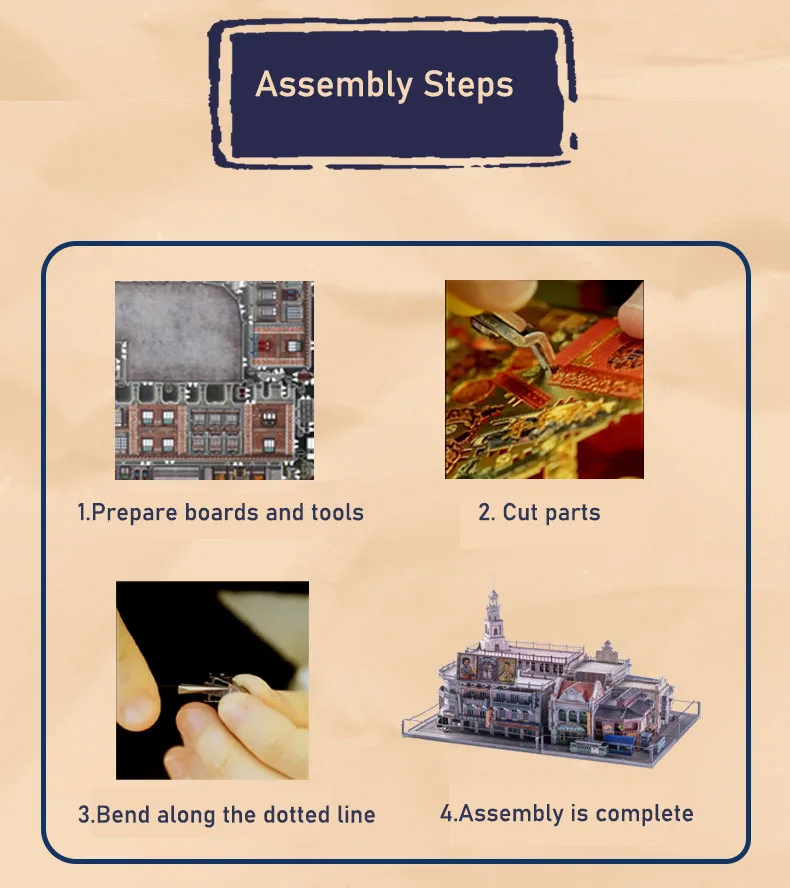 Assembly Steps

1.Prepare boards and tools

2. Cut parts

3.Bend along the dotted line

4.Assembly is complete