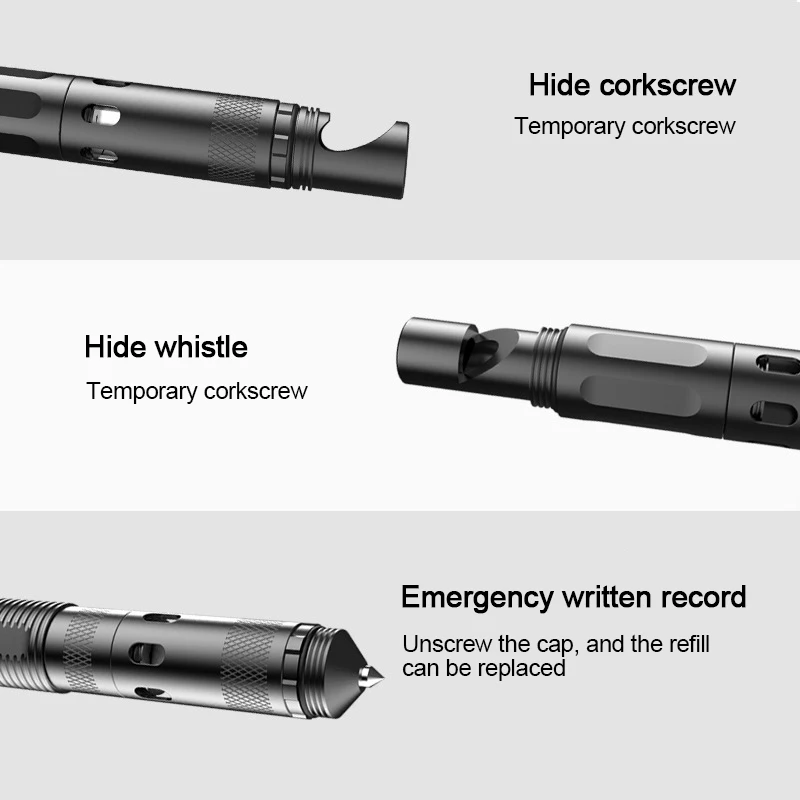 Hide corkscrew

Temporary corkscrew

Hide whistle

Temporary corkscrew

Emergency written record

Unscrew the cap, and the refill can be replaced