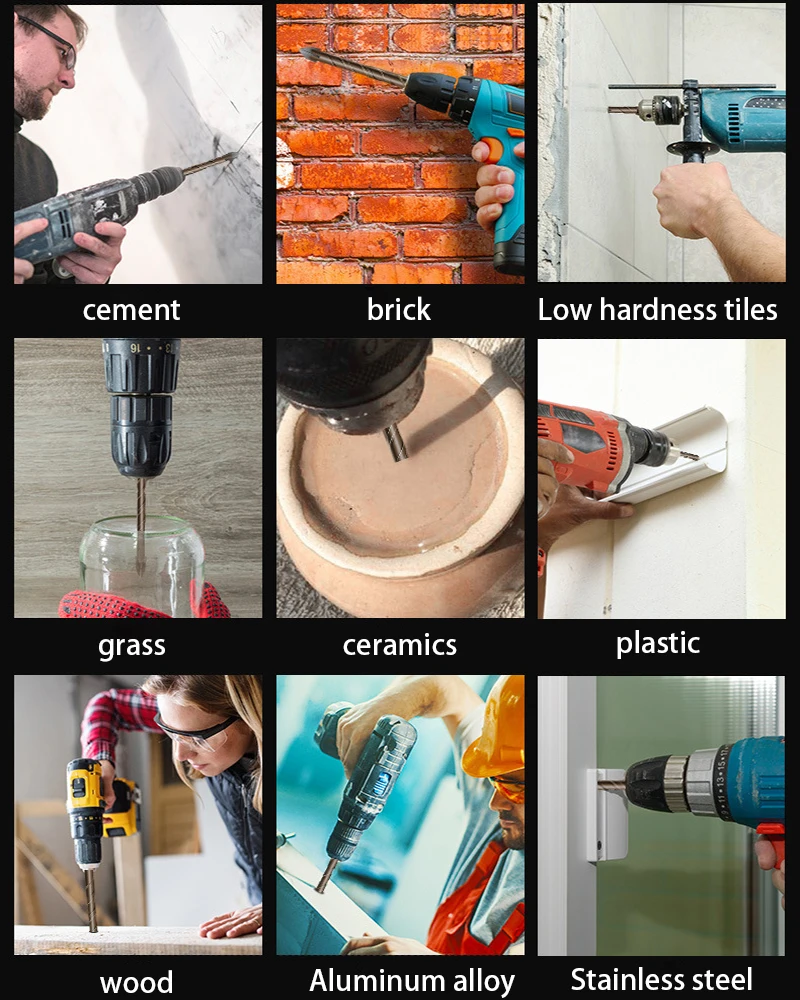 cement

brick

Low hardness tiles

grass

ceramics

plastic

wood

Aluminum alloy

Stainless steel