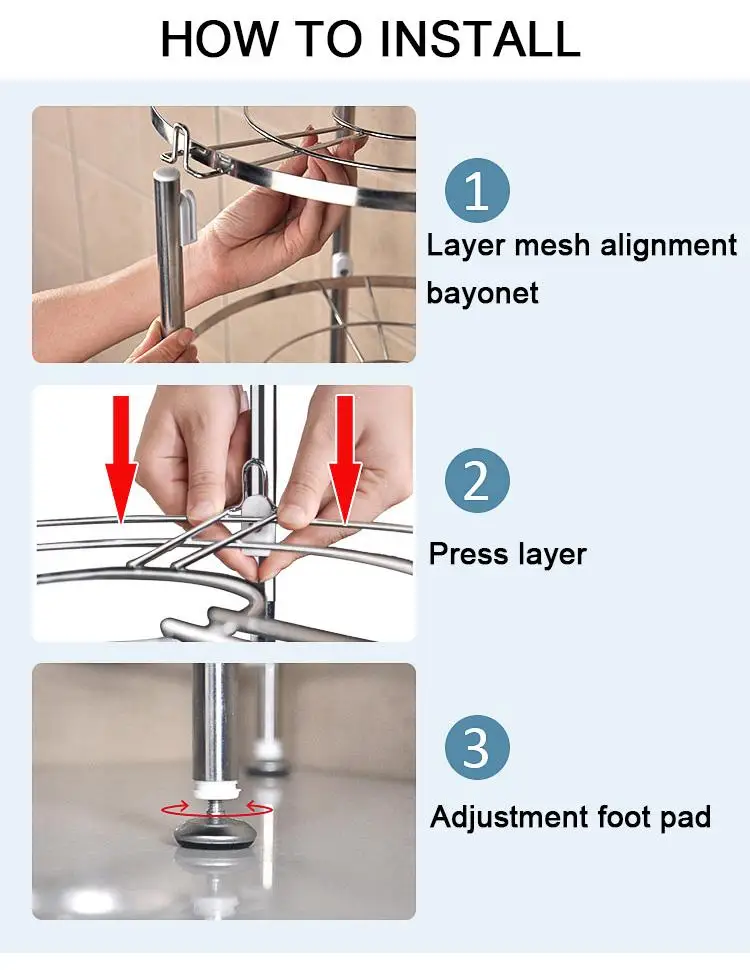 HOW TO INSTALL

1

Layer mesh alignment bayonet

2

Press layer

3

Adjustment foot pad