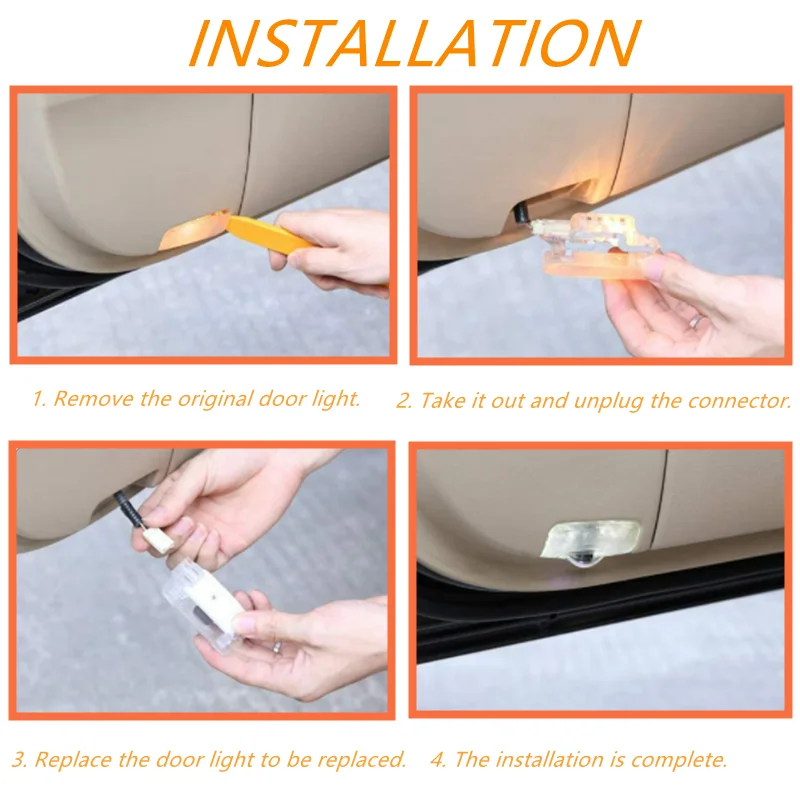 INSTALLATION

1. Remove the original door light.

2. Take it out and unplug the connector.

3. Replace the door light to be replaced.

4. The installation is complete.