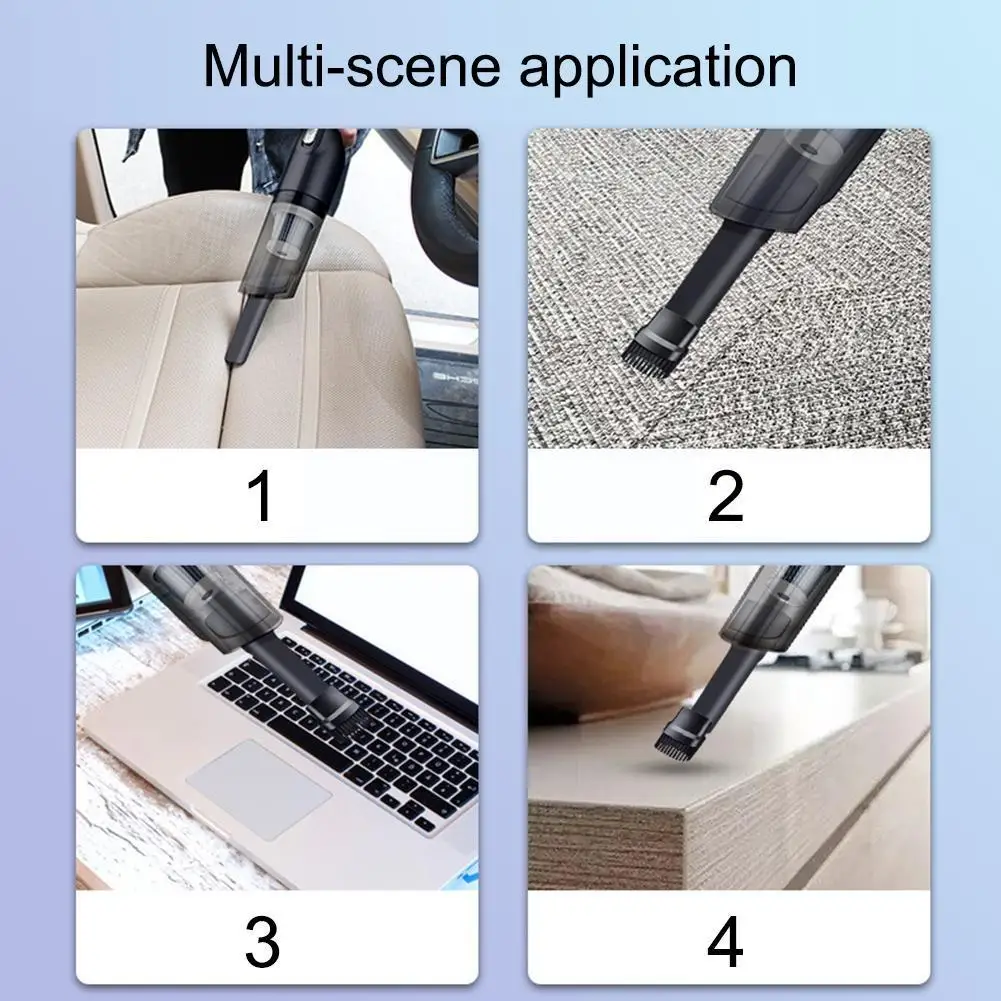 Multi-scene application

1

2

3

4