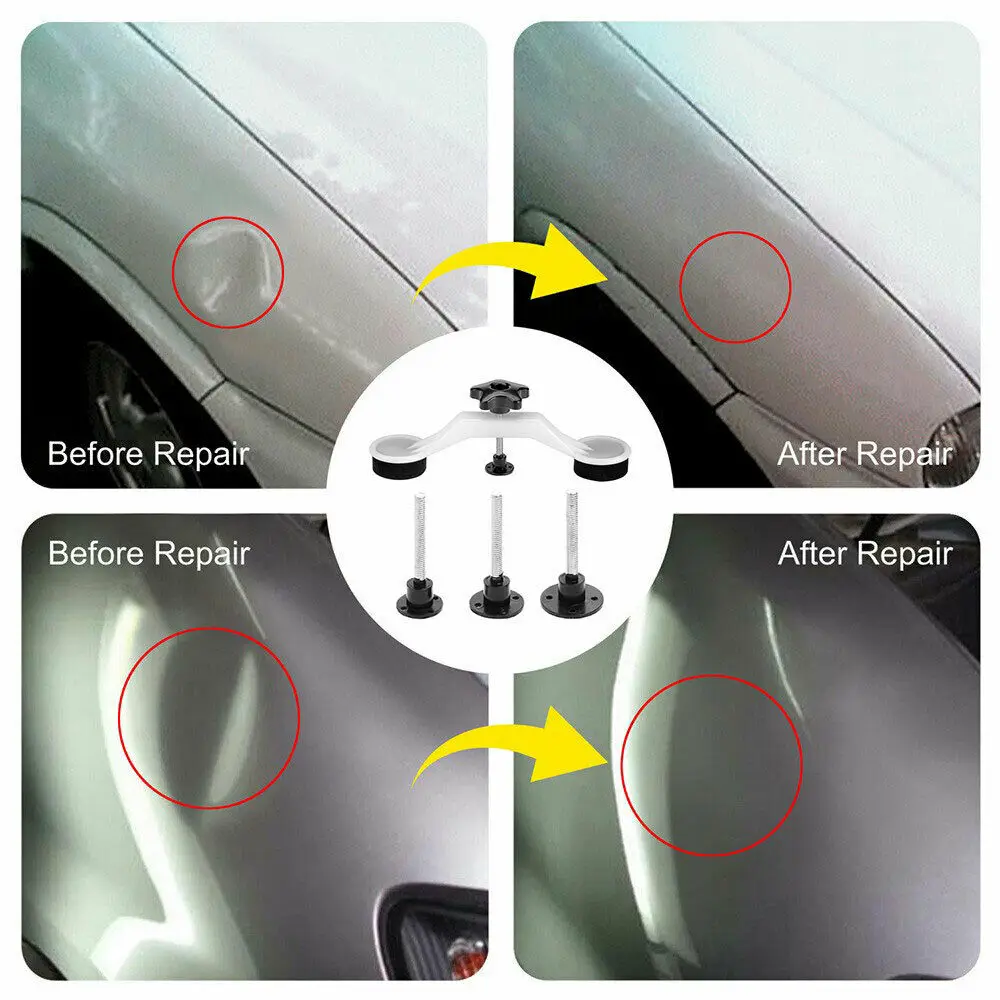 Before Repair

After Repair

Before Repair

After Repair