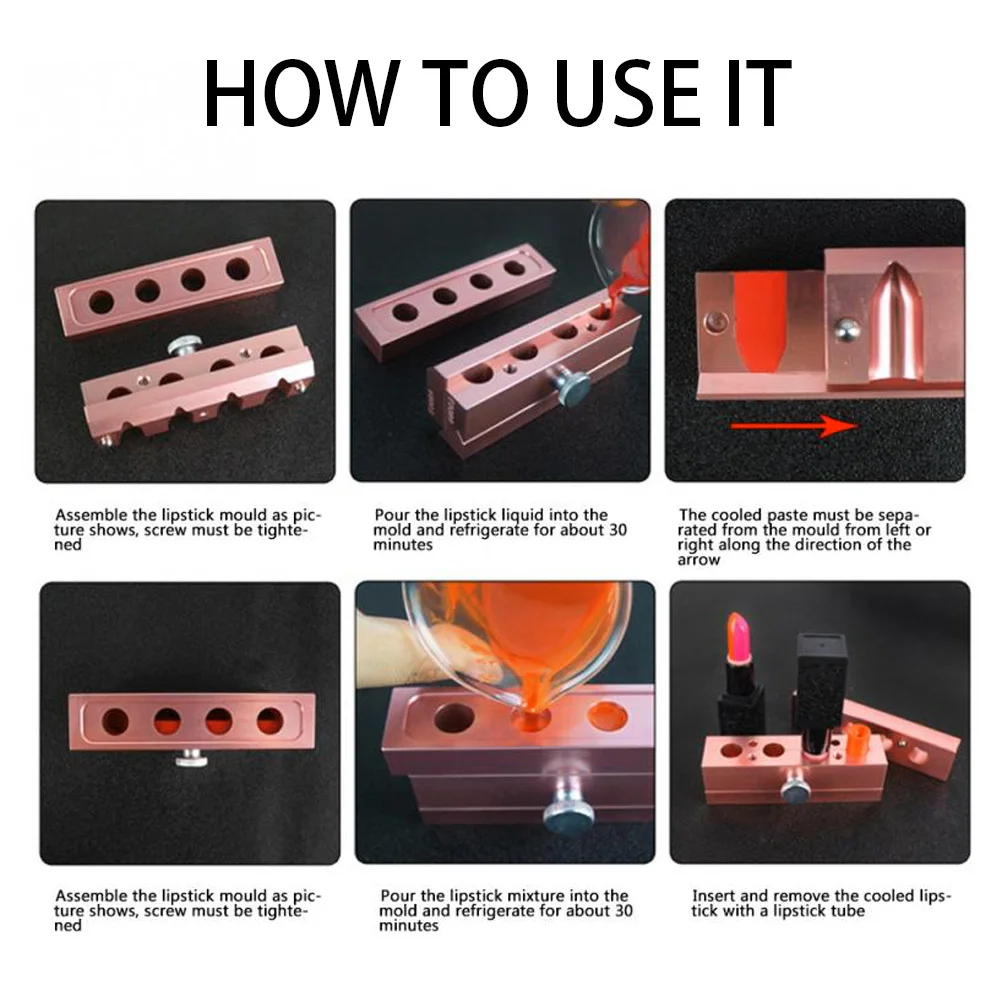 HOW TO USE IT

Assemble the lipstick mould as picture shows, screw must be tightened

Pour the lipstick liquid into the mold and refrigerate for about 30 minutes

The cooled paste must be separated from the mould from left or right along the direction of the arrow

Assemble the lipstick mould as picture shows, screw must be tightened

Pour the lipstick mixture into the mold and refrigerate for about 30 minutes

Insert and remove the cooled lipstick with a lipstick tube