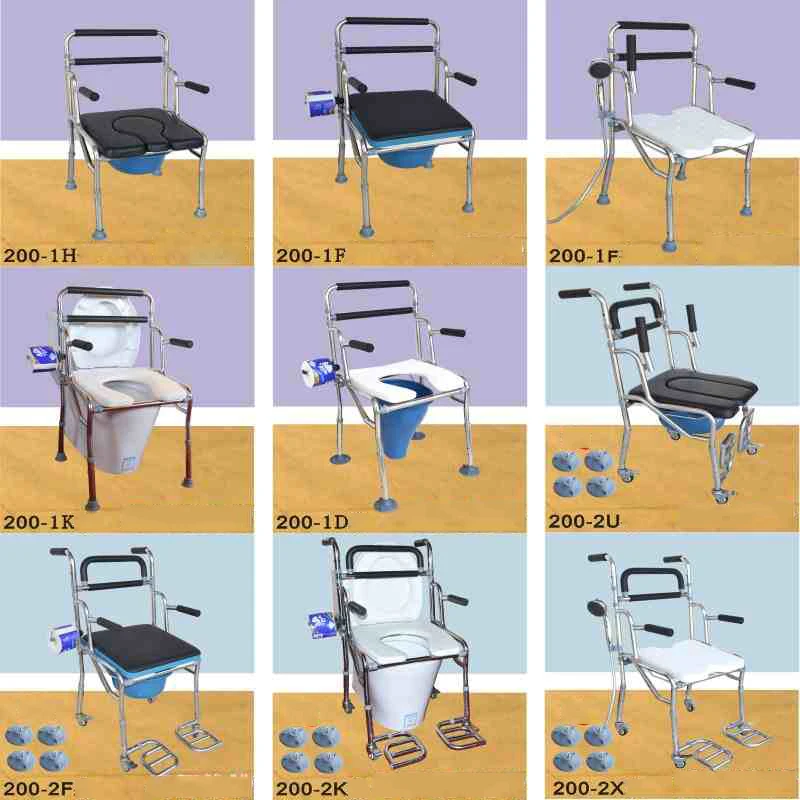 200-1H

200-1F

200-1F

200-1K

200-1D

200-2U

200-2F

200-2K

200-2X