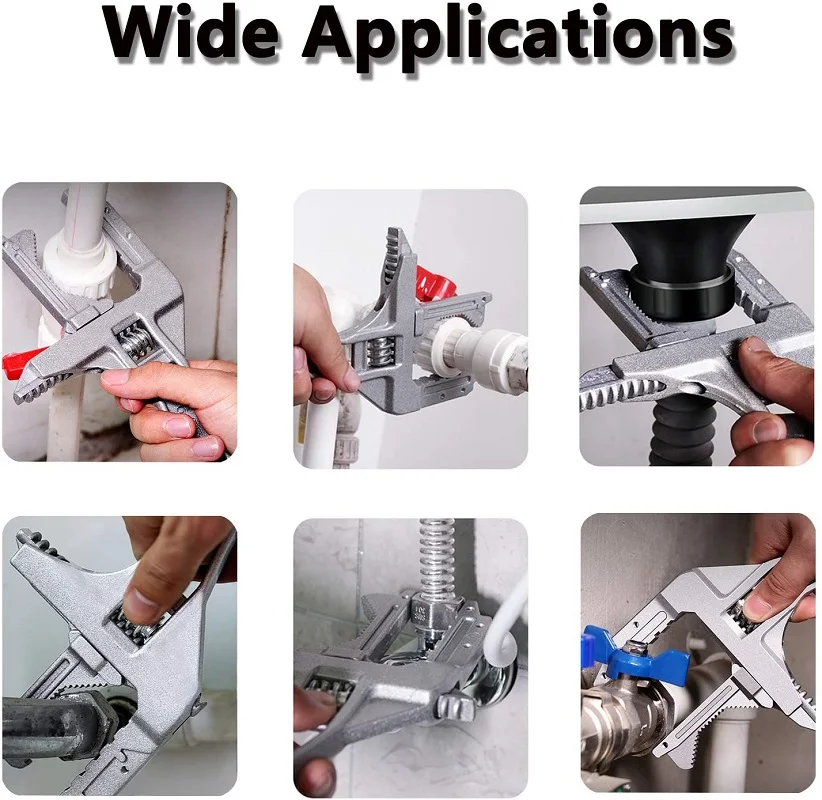 Wide Applications