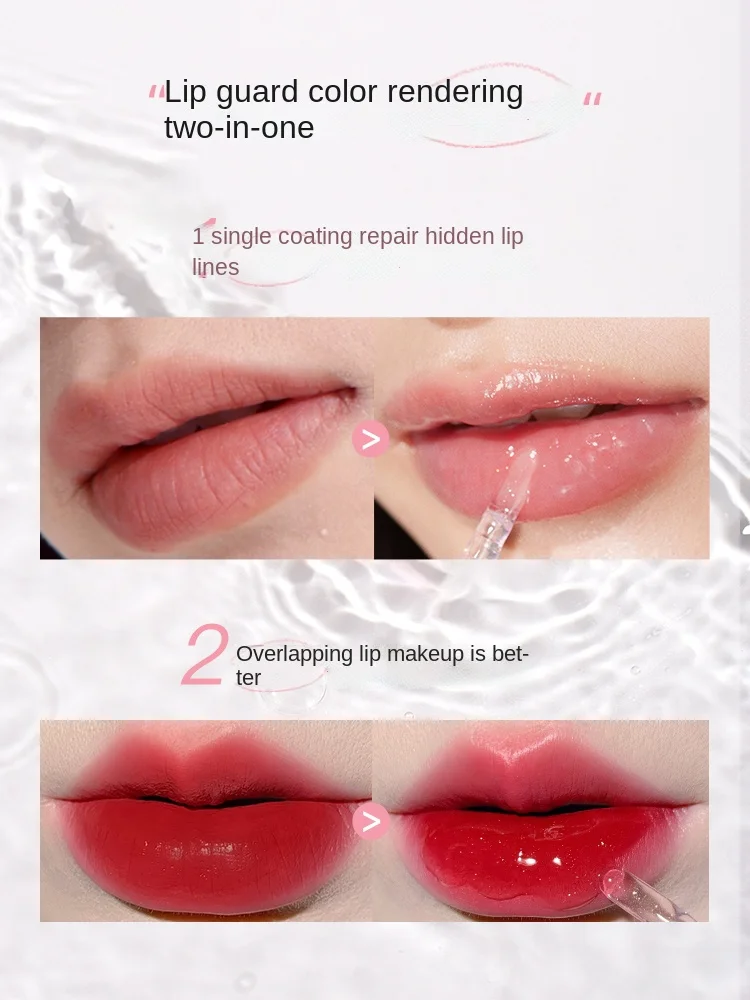 "Lip guard color rendering two-in-one"

1 single coating repair hidden lip lines

>

2 Overlapping lip makeup is better

>