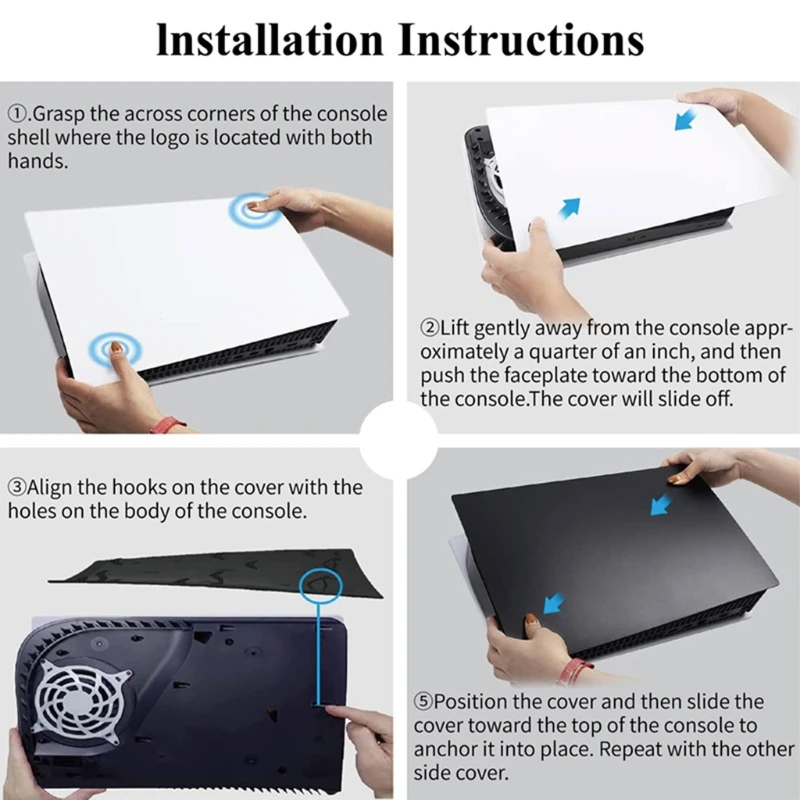 Installation Instructions

①.Grasp the across corners of the console shell where the logo is located with both hands.

②Lift gently away from the console approximately a quarter of an inch, and then push the faceplate toward the bottom of the console.The cover will slide off.

③Align the hooks on the cover with the holes on the body of the console.

⑤Position the cover and then slide the cover toward the top of the console to anchor it into place. Repeat with the other side cover.