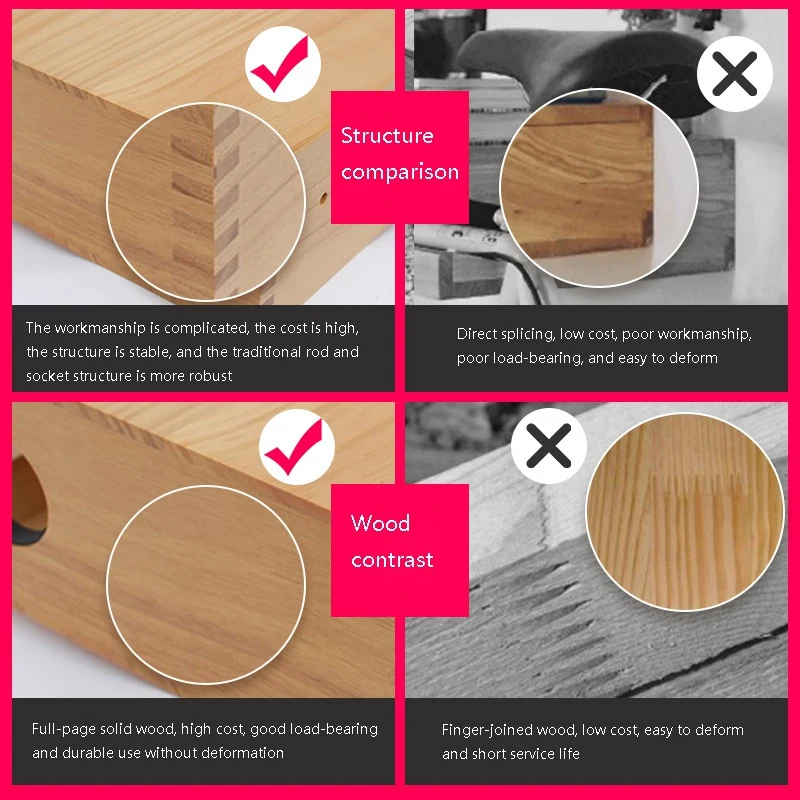 Structure comparison

The workmanship is complicated, the cost is high, the structure is stable, and the traditional rod and socket structure is more robust

Direct splicing, low cost, poor workmanship, poor load-bearing, and easy to deform

Wood contrast

Full-page solid wood, high cost, good load-bearing and durable use without deformation

Finger-joined wood, low cost, easy to deform and short service life