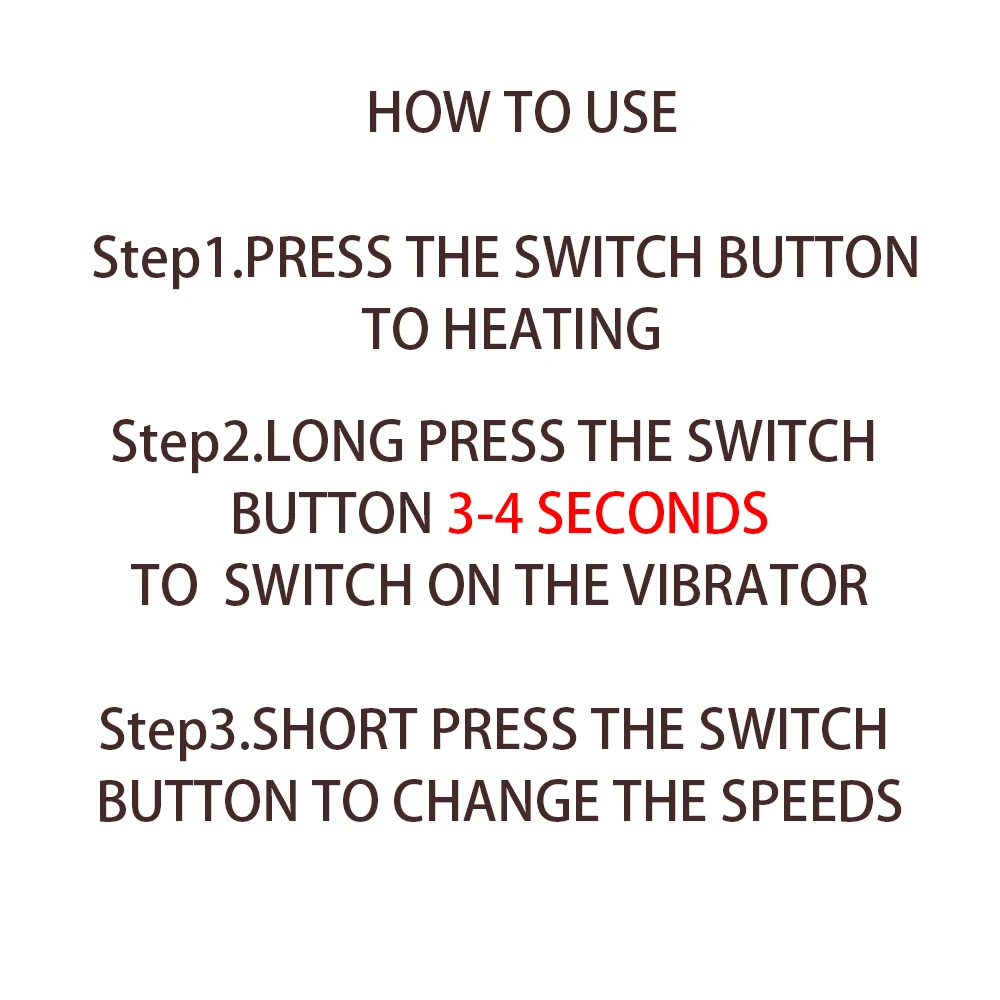 HOW TO USE

Step1.PRESS THE SWITCH BUTTON TO HEATING

Step2.LONG PRESS THE SWITCH BUTTON 3-4 SECONDS TO SWITCH ON THE VIBRATOR

Step3.SHORT PRESS THE SWITCH BUTTON TO CHANGE THE SPEEDS